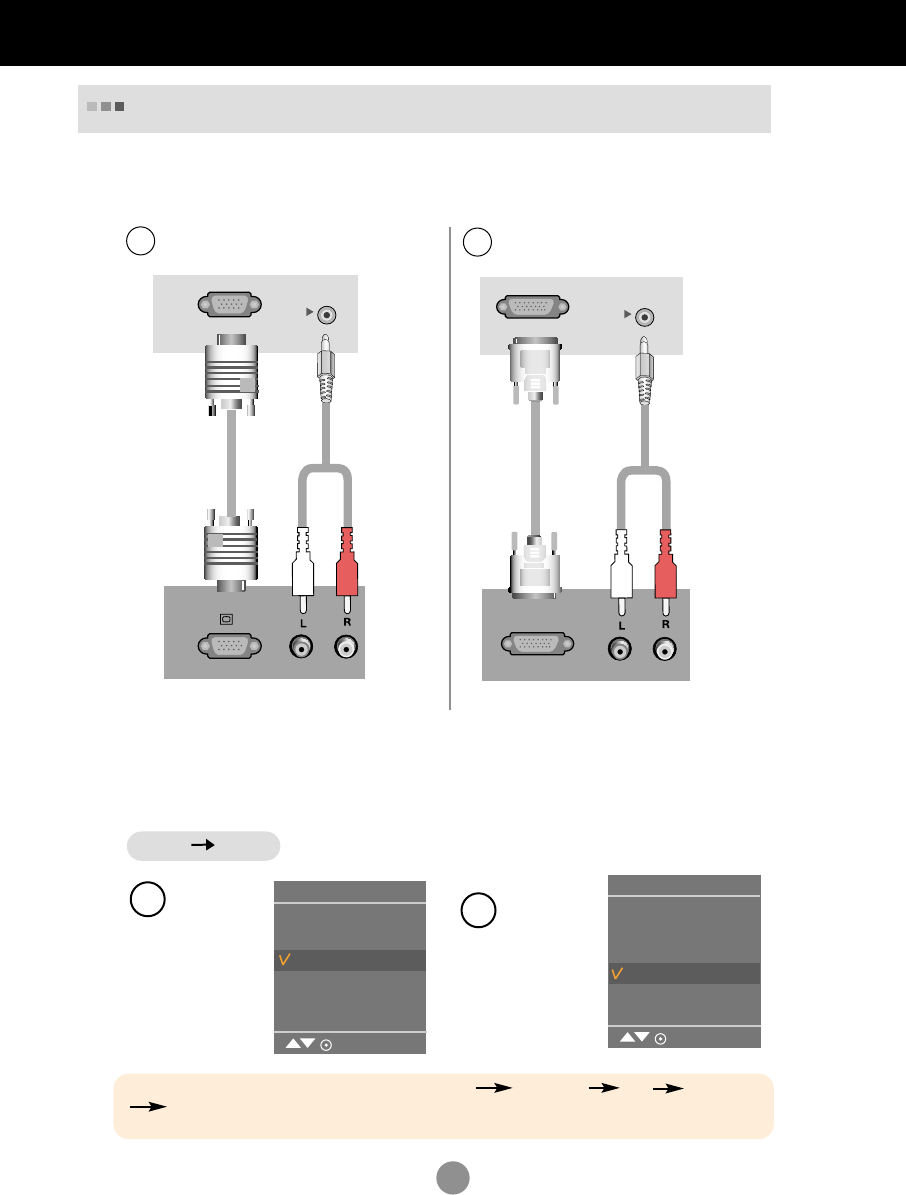 L R

L R