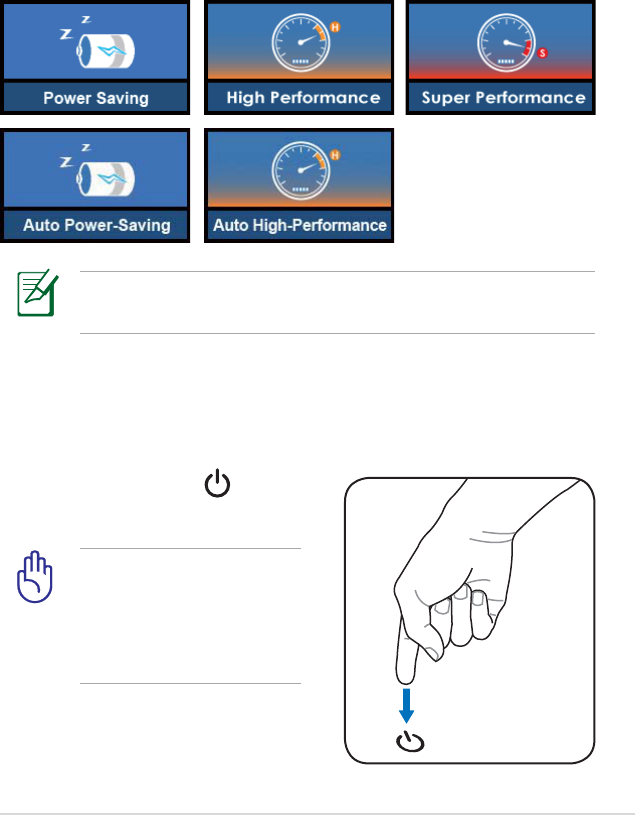 Power Saving

High Performance

Super Performance

Auto Power-Saving

Auto High-Performance