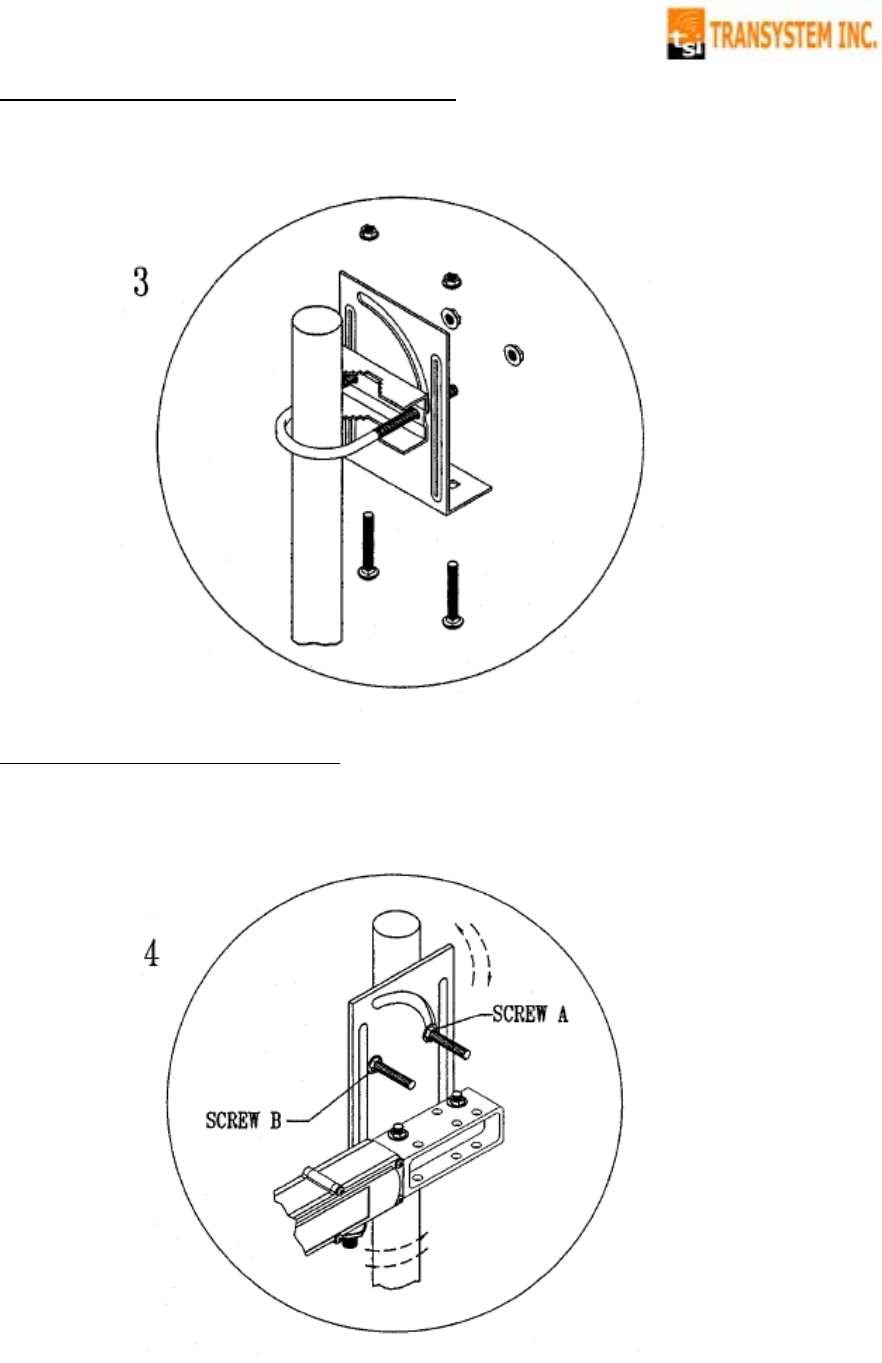 tsi TRANSYSTEM INC.

3

4

SCREW A

SCREW B