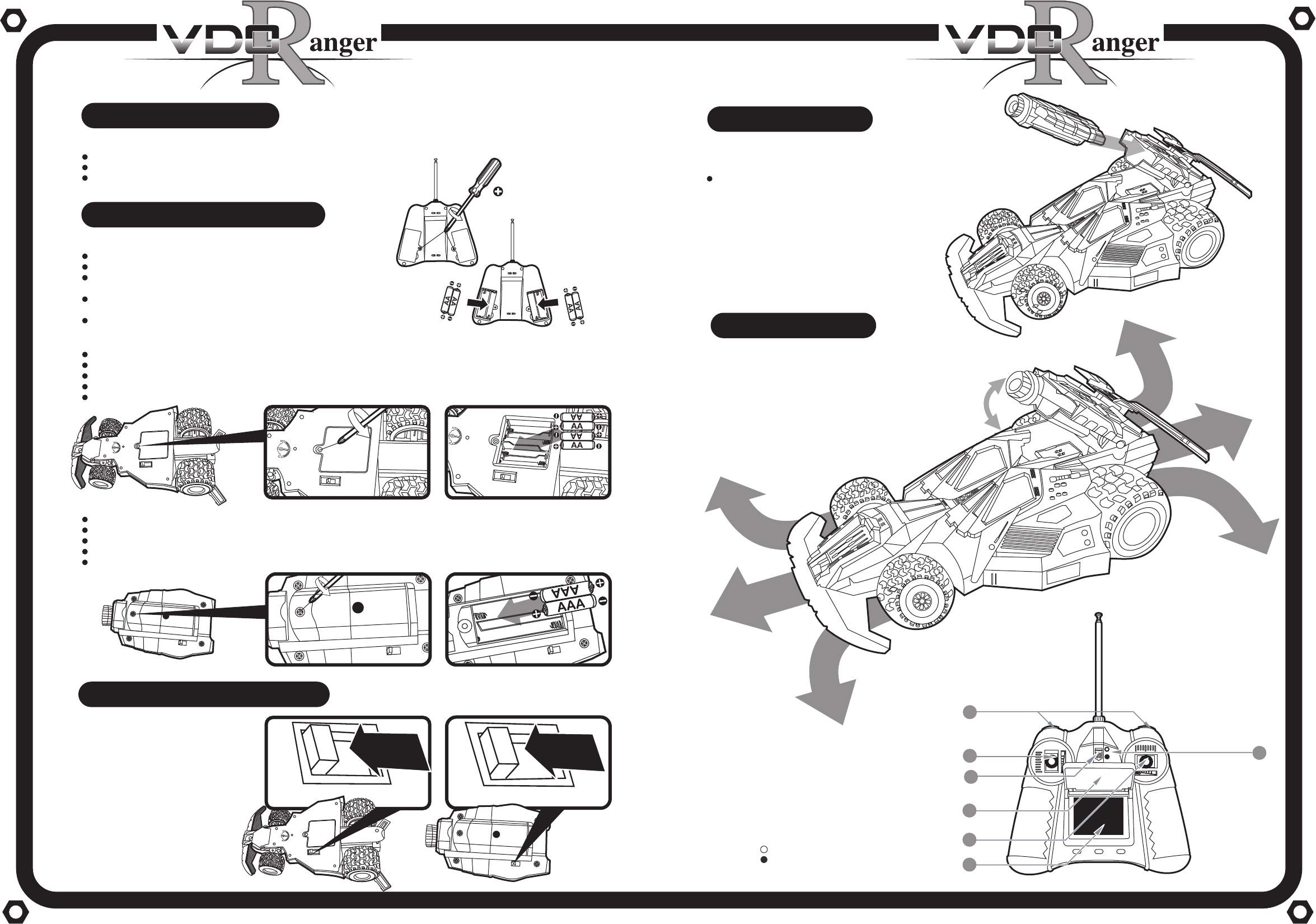 VDO Ranger

VDO Ranger

AA
AA

AA
AA

AA
AA
AA
AA

AAA
AAA