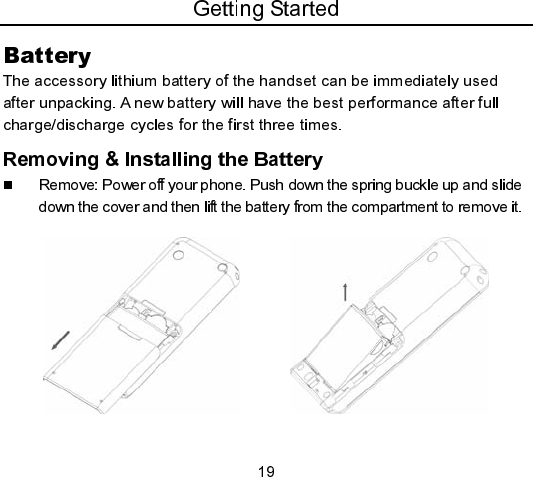 Getting Started

Battery

The accessory lithium battery of the handset can be immediately used after unpacking. A new battery will have the best performance after full charge/discharge cycles for the first three times.

Removing & Installing the Battery

■ Remove: Power off your phone. Push down the spring buckle up and slide down the cover and then lift the battery from the compartment to remove it.

19