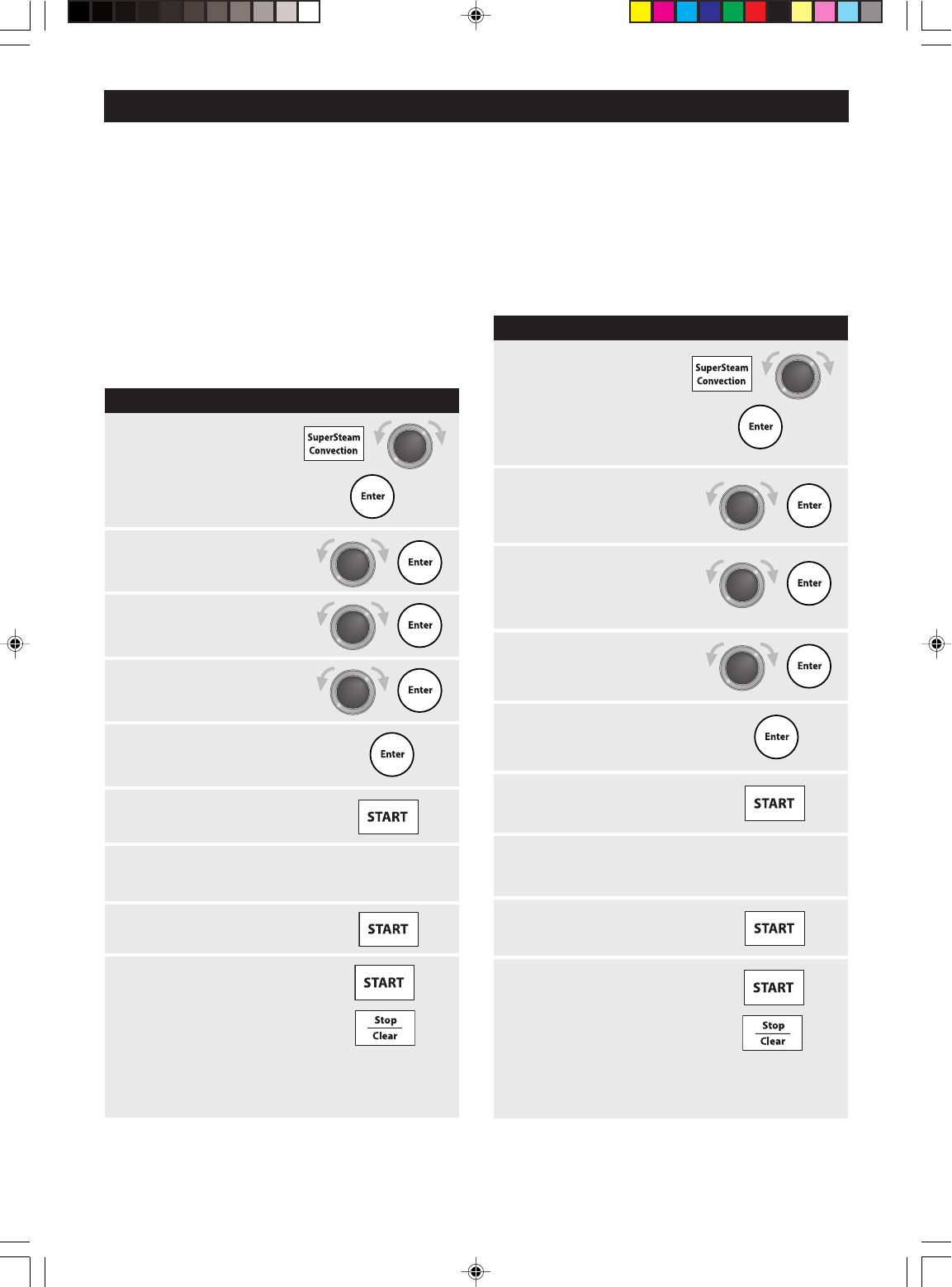 SuperSteam Convection

Enter

Enter

Enter

Enter

Enter

START

START

START

Stop
Clear

SuperSteam Convection

Enter

Enter

Enter

Enter

Enter

START

START

START

Stop
Clear