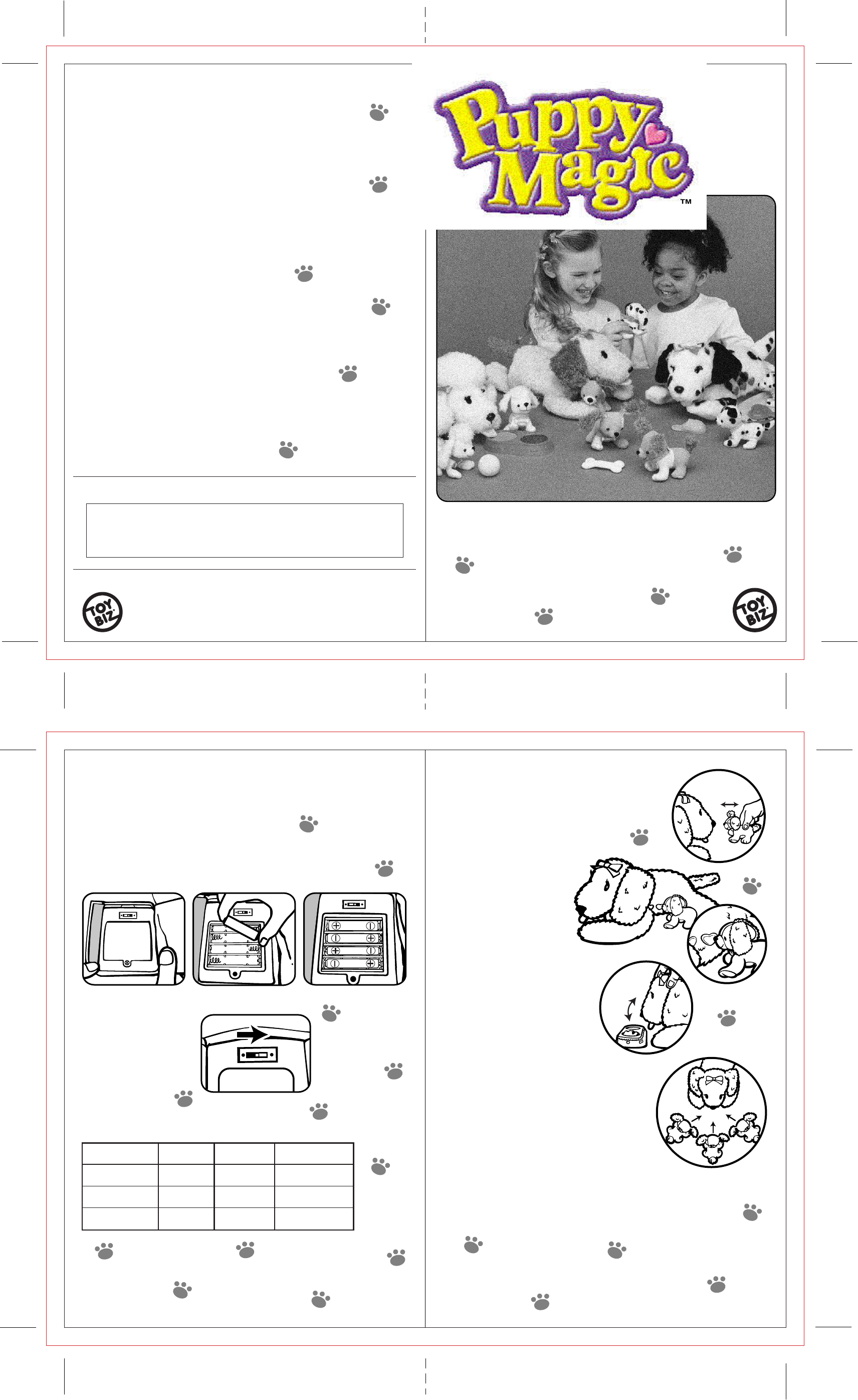 Puppy Magic™

TOY BIZ

TOY BIZ