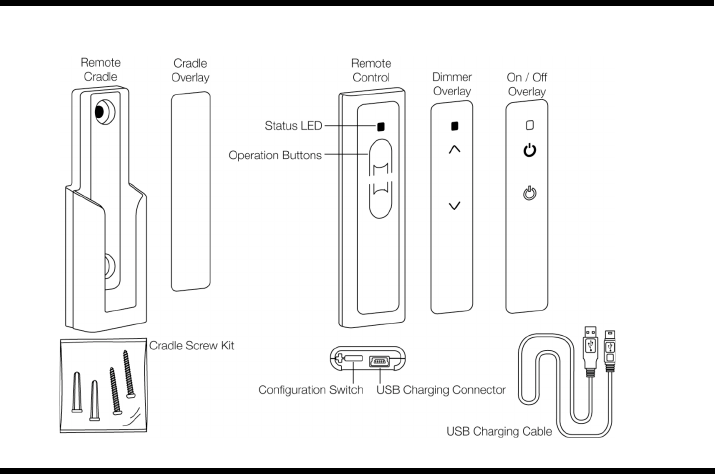 Remote Cradle

Cradle Overlay

Remote Control

Dimmer Overlay

On / Off Overlay

Status LED

Operation Buttons

Cradle Screw Kit

Configuration Switch

USB Charging Connector

USB Charging Cable