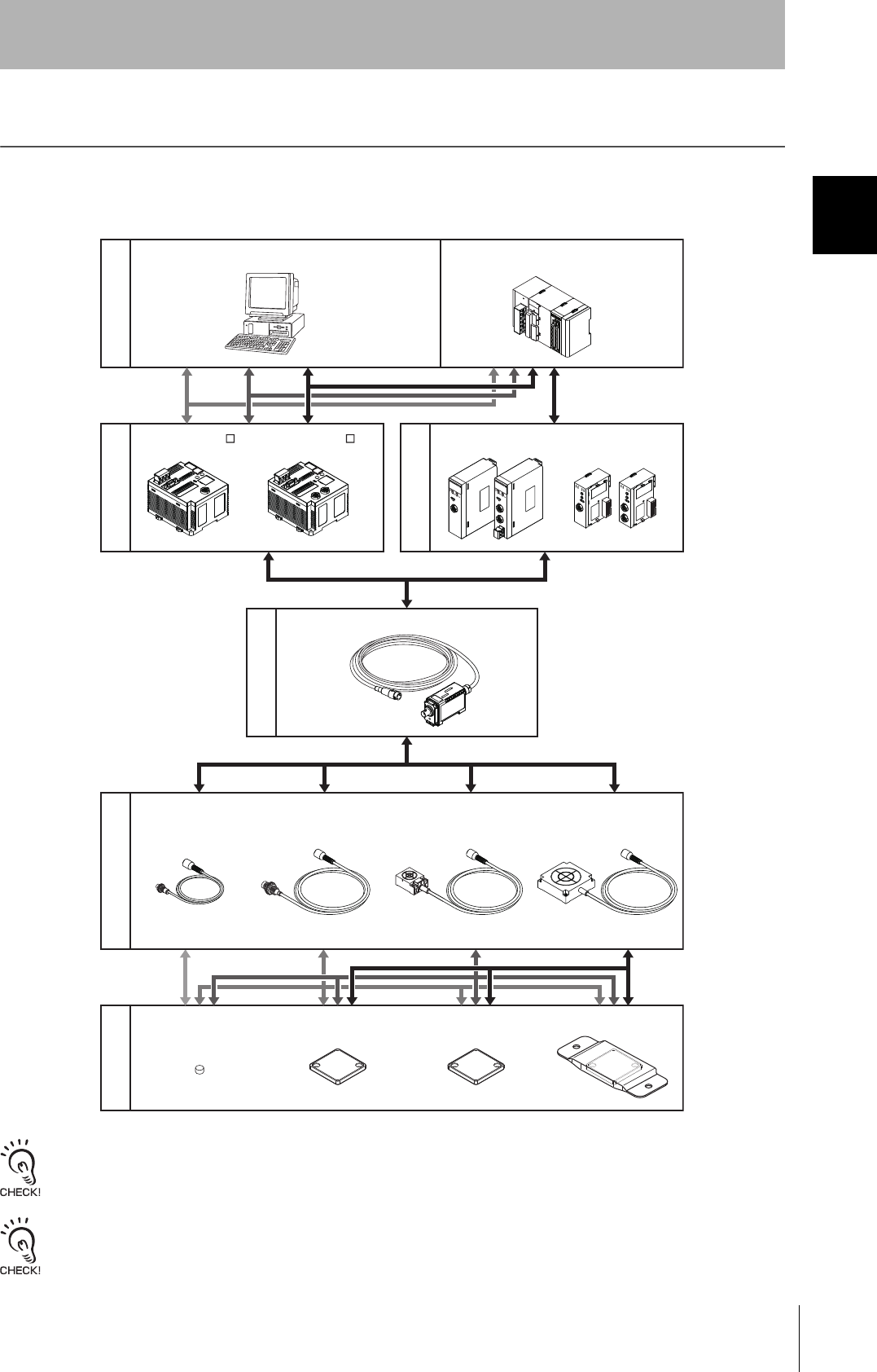 CHECK!

CHECK!