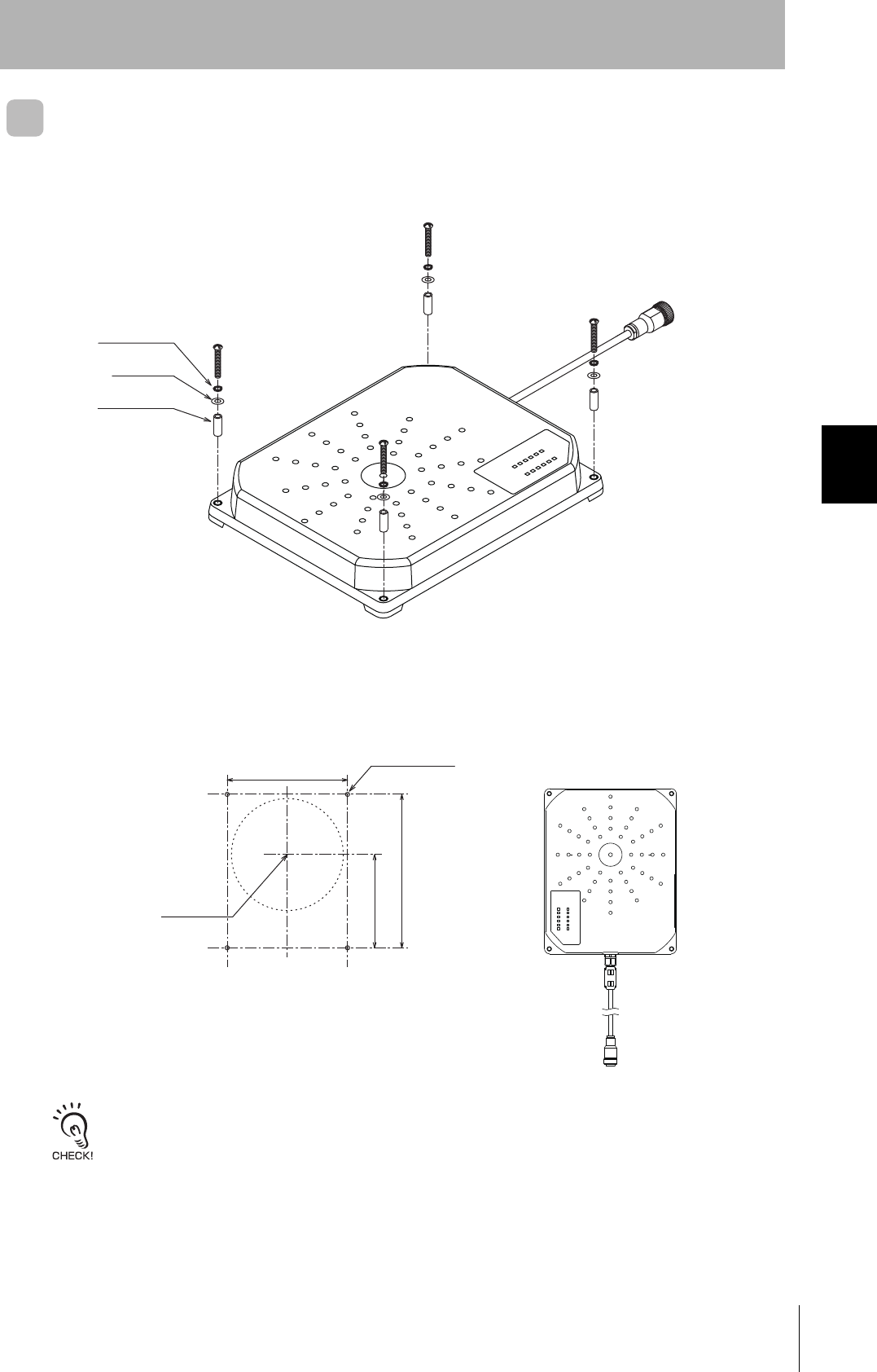 CHECK!