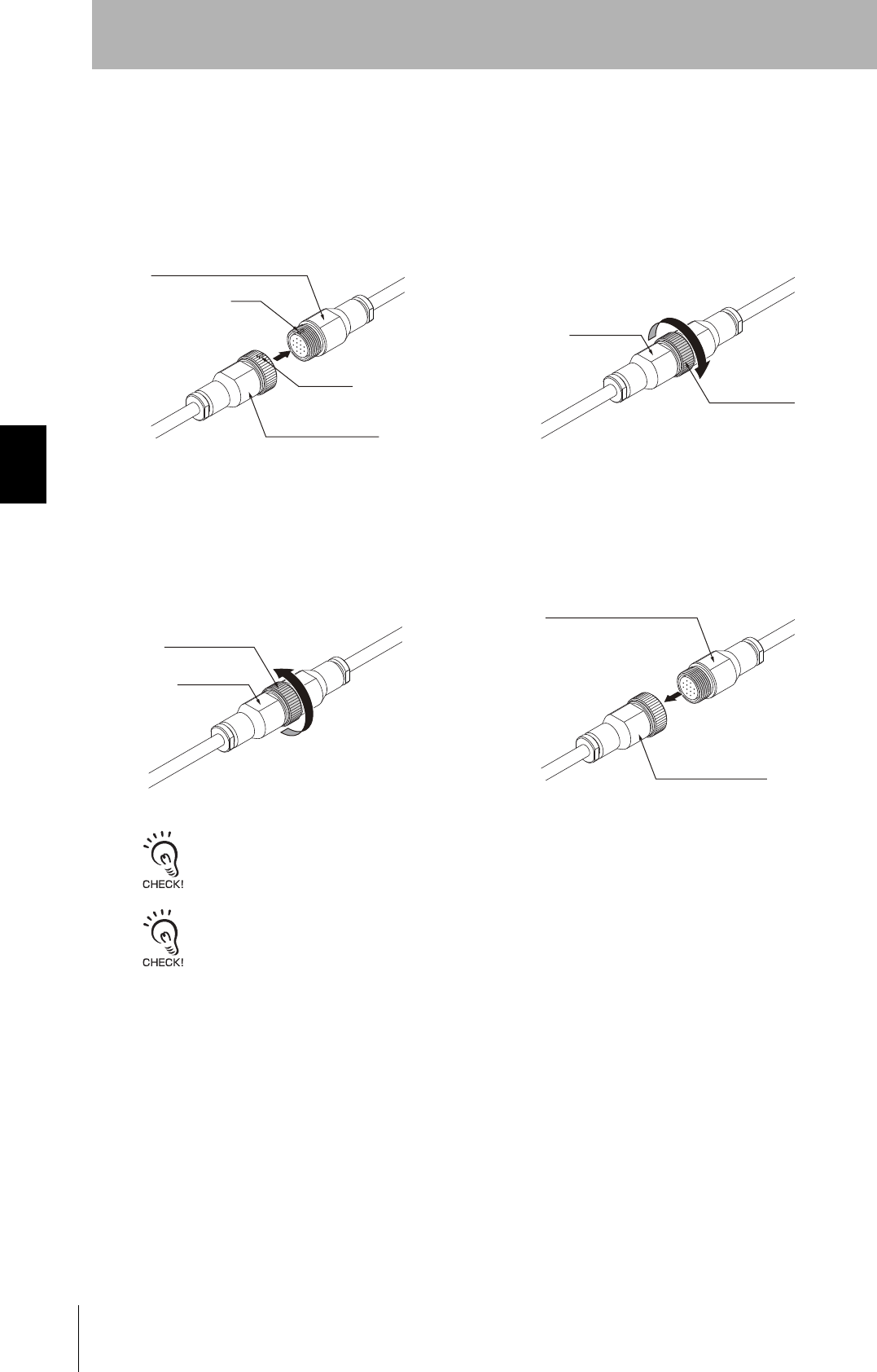 CHECK!

CHECK!