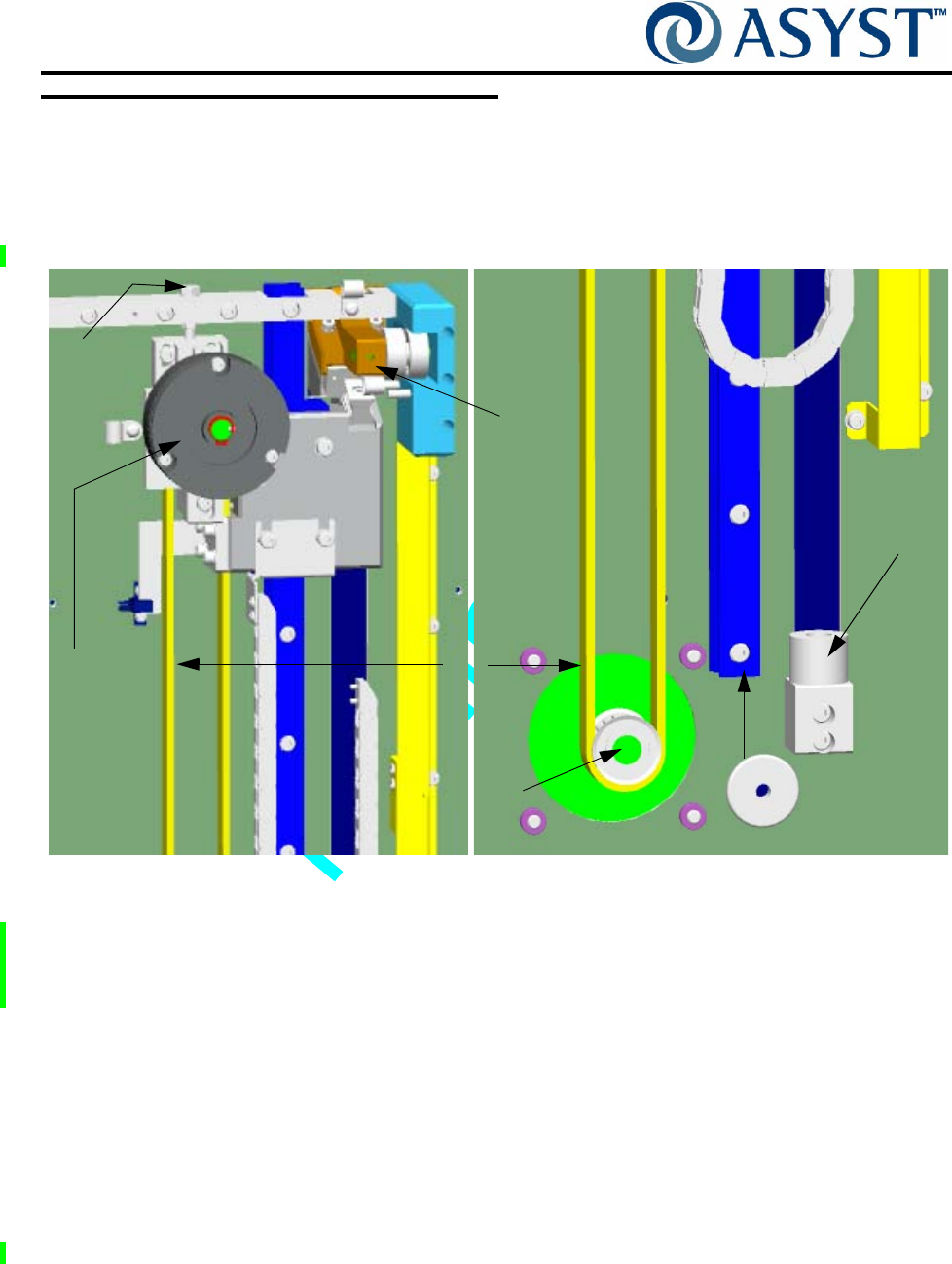 ASYST™