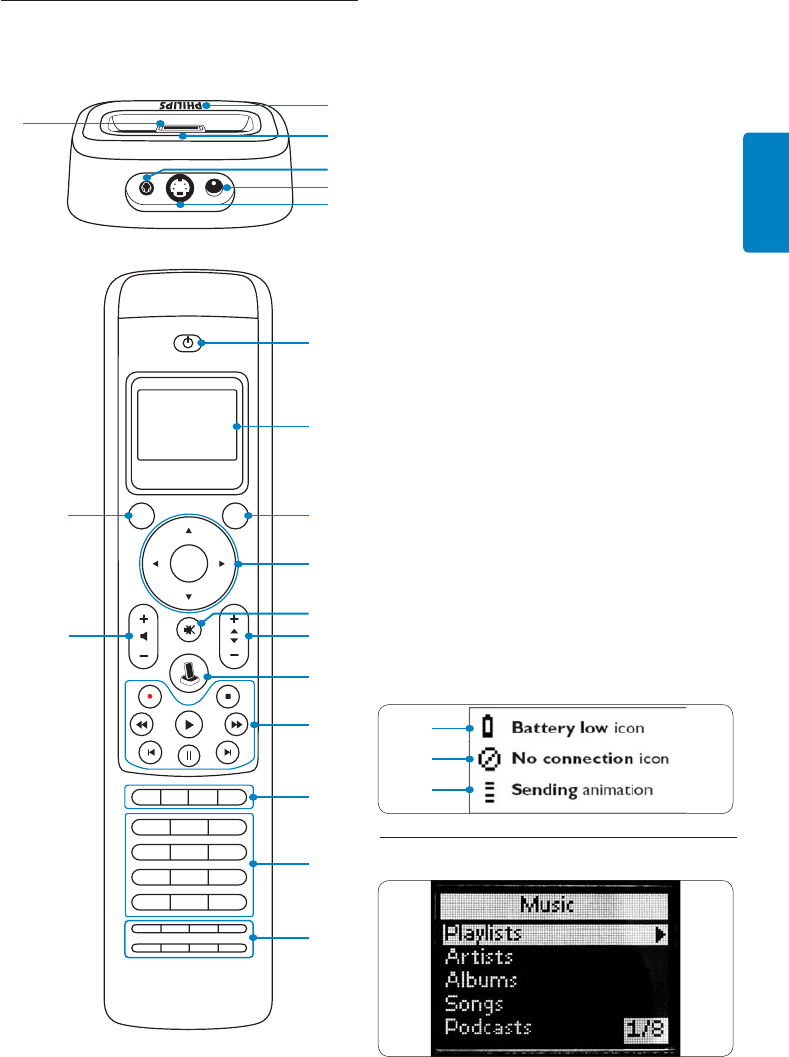 PHILIPS

Battery low icon
No connection icon
Sending animation

Music
Playlists
Artists
Albums
Songs
Podcasts
1/8