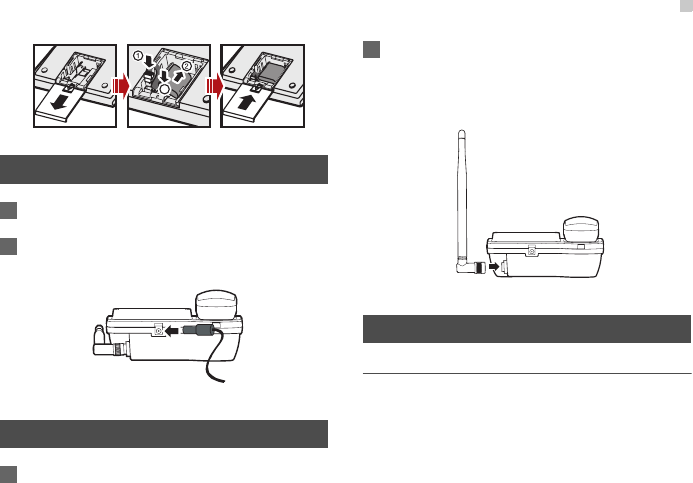 ①
②