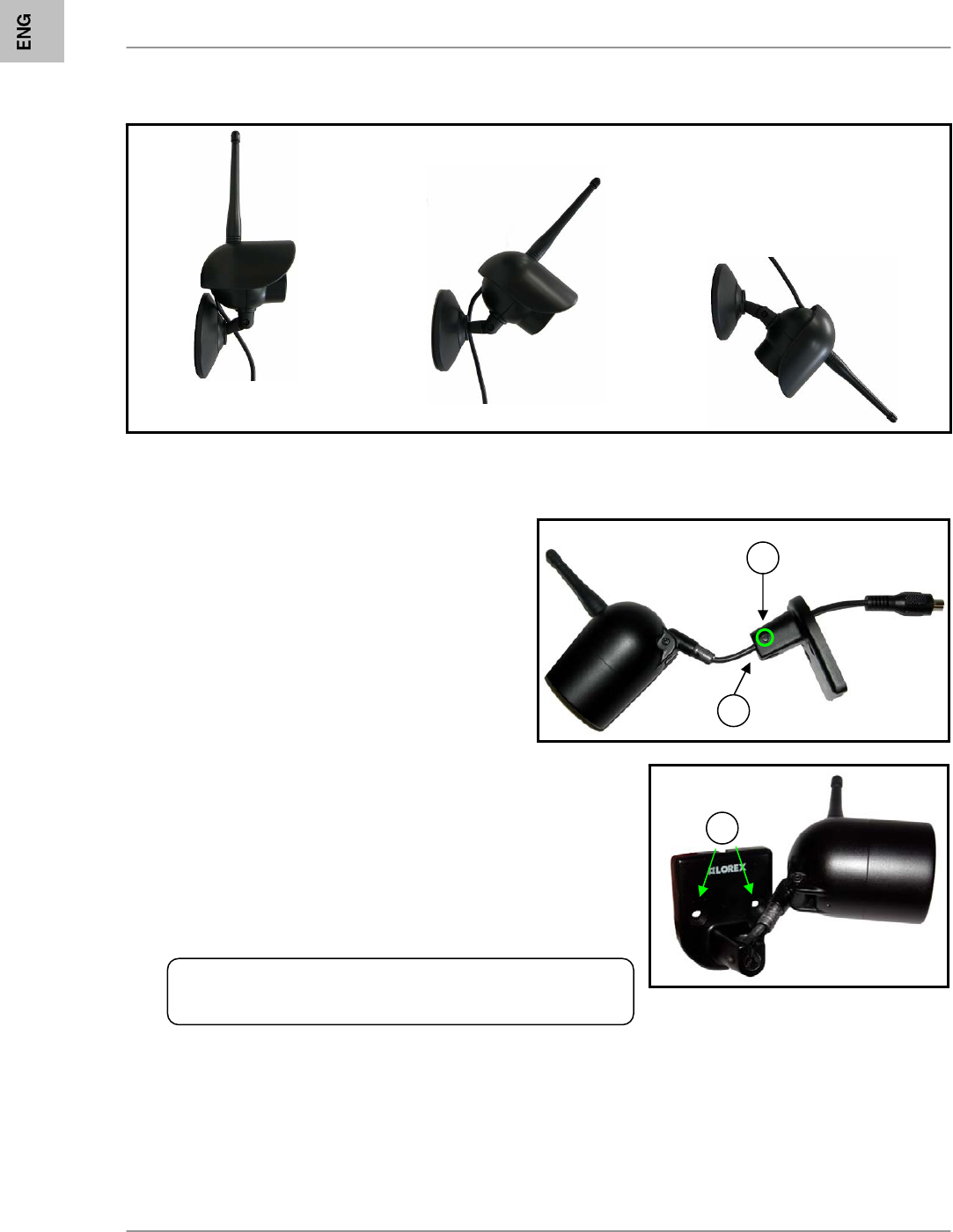 ENG

LOREX