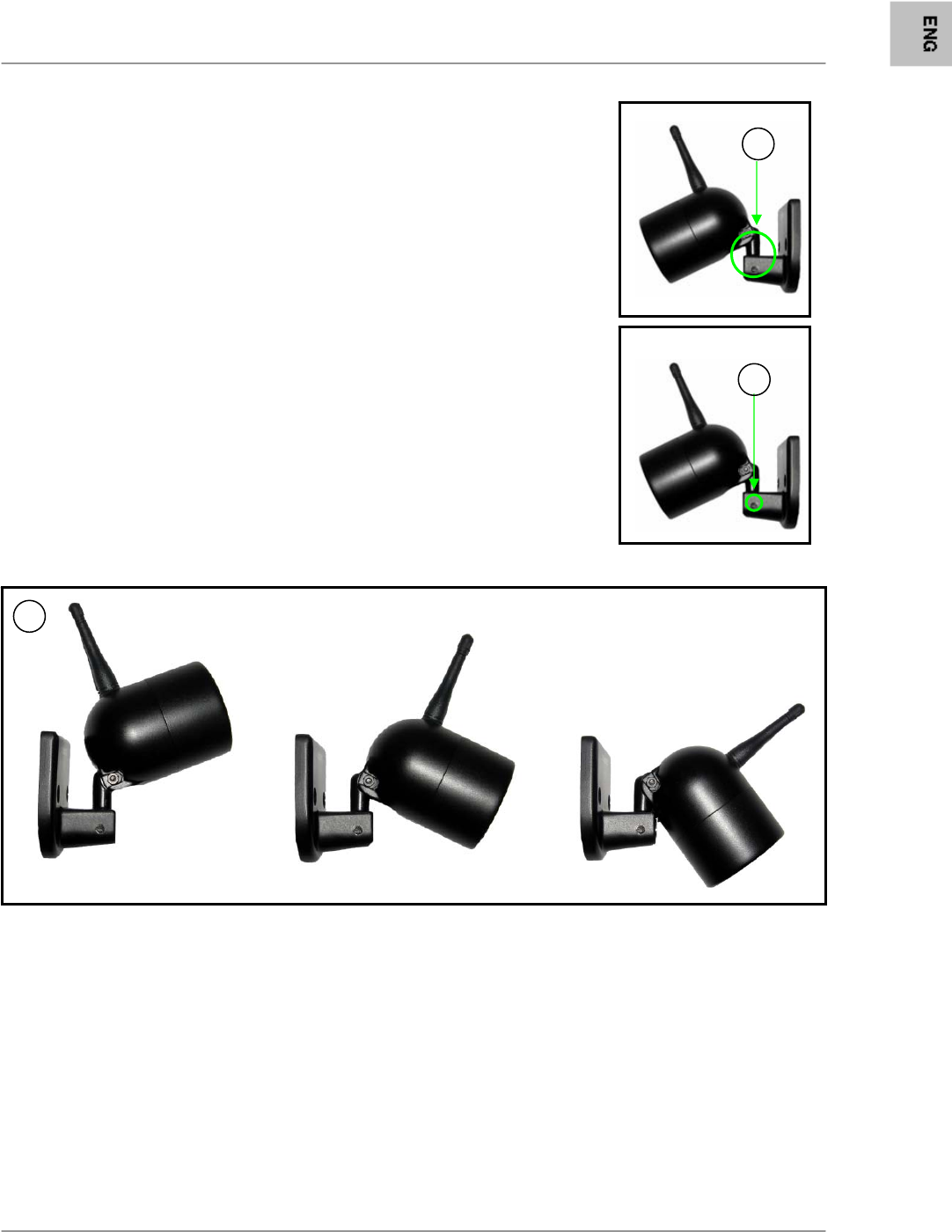 ENG