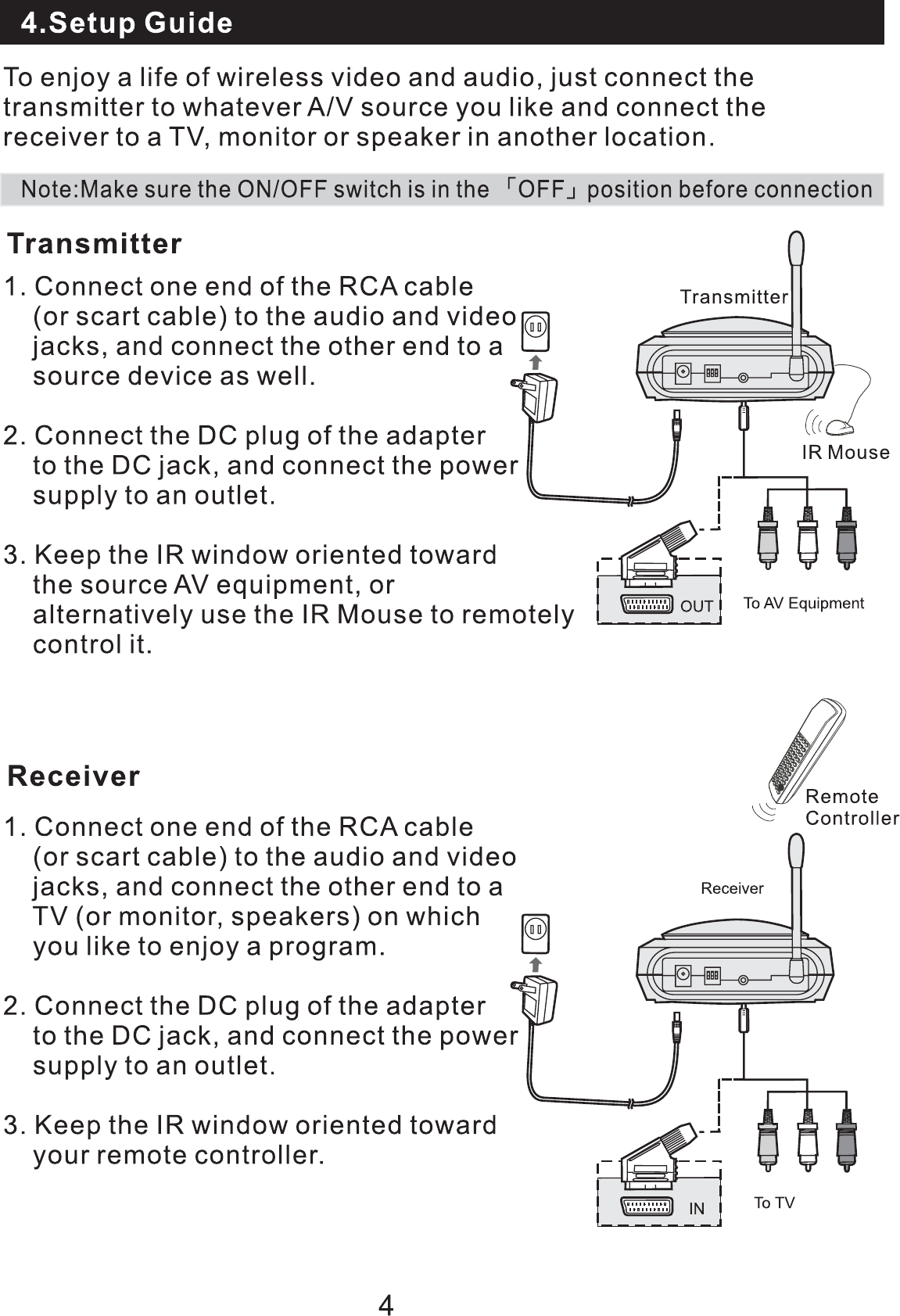 4.Setup Guide

To enjoy a life of wireless video and audio, just connect the transmitter to whatever A/V source you like and connect the receiver to a TV, monitor or speaker in another location.

Note:Make sure the ON/OFF switch is in the 「OFF」position before connection

Transmitter

1. Connect one end of the RCA cable (or scart cable) to the audio and video jacks, and connect the other end to a source device as well.

2. Connect the DC plug of the adapter to the DC jack, and connect the power supply to an outlet.

3. Keep the IR window oriented toward the source AV equipment, or alternatively use the IR Mouse to remotely control it.

Transmitter

IR Mouse

OUT

To AV Equipment

Receiver

1. Connect one end of the RCA cable (or scart cable) to the audio and video jacks, and connect the other end to a TV (or monitor, speakers) on which you like to enjoy a program.

2. Connect the DC plug of the adapter to the DC jack, and connect the power supply to an outlet.

3. Keep the IR window oriented toward your remote controller.

Remote Controller

Receiver

IN

To TV

4