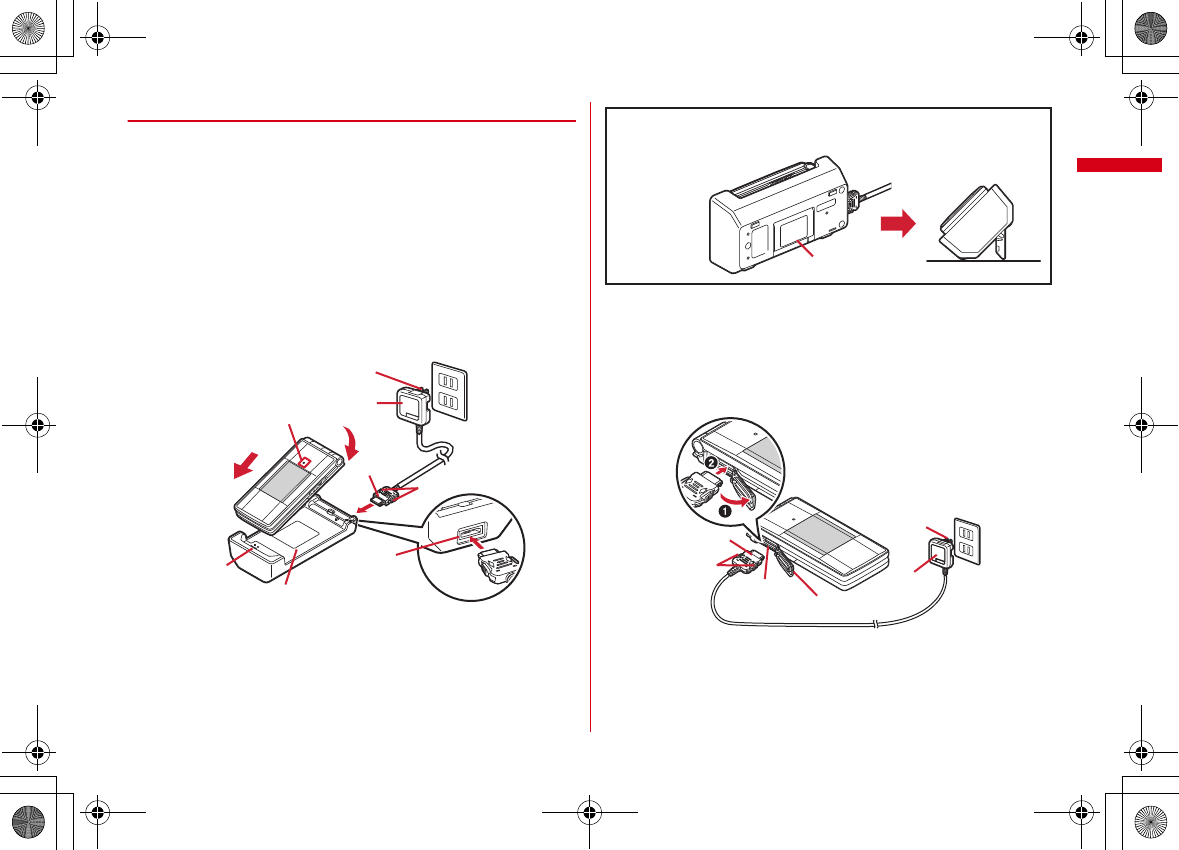 ❷
❶