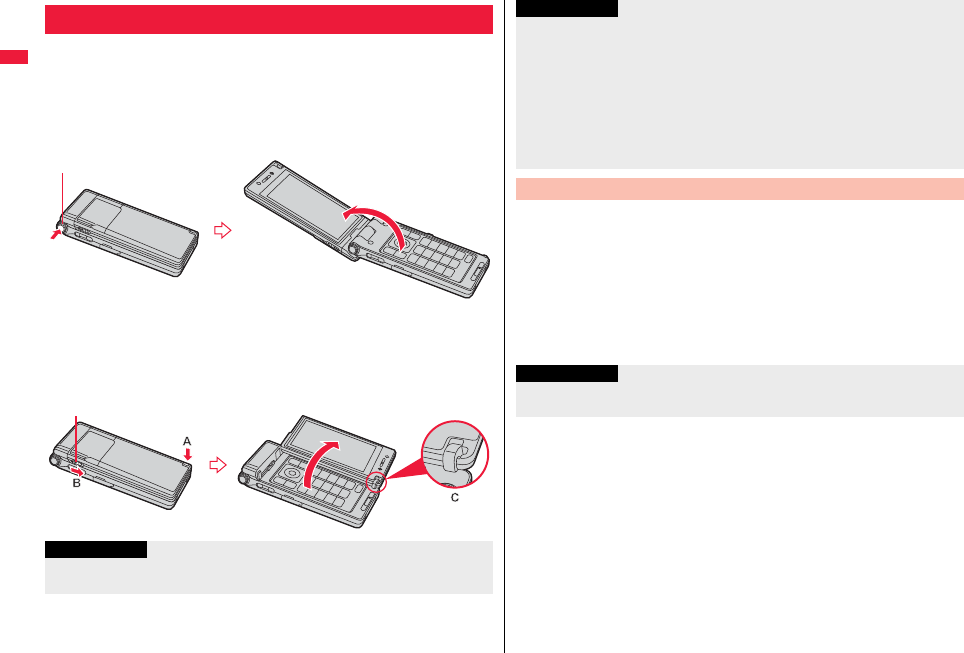 A

B

C