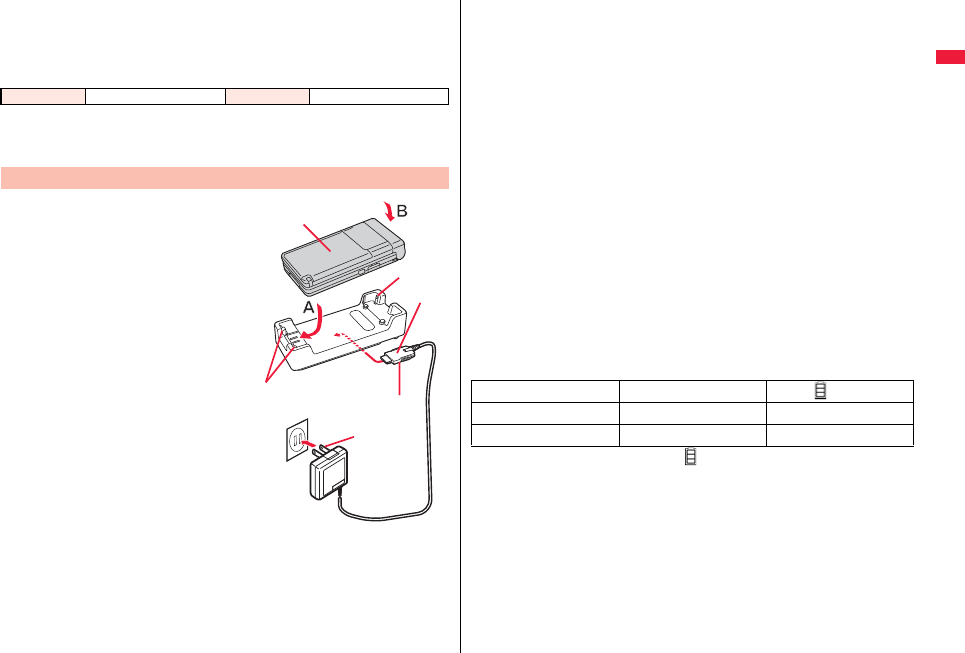 B

A