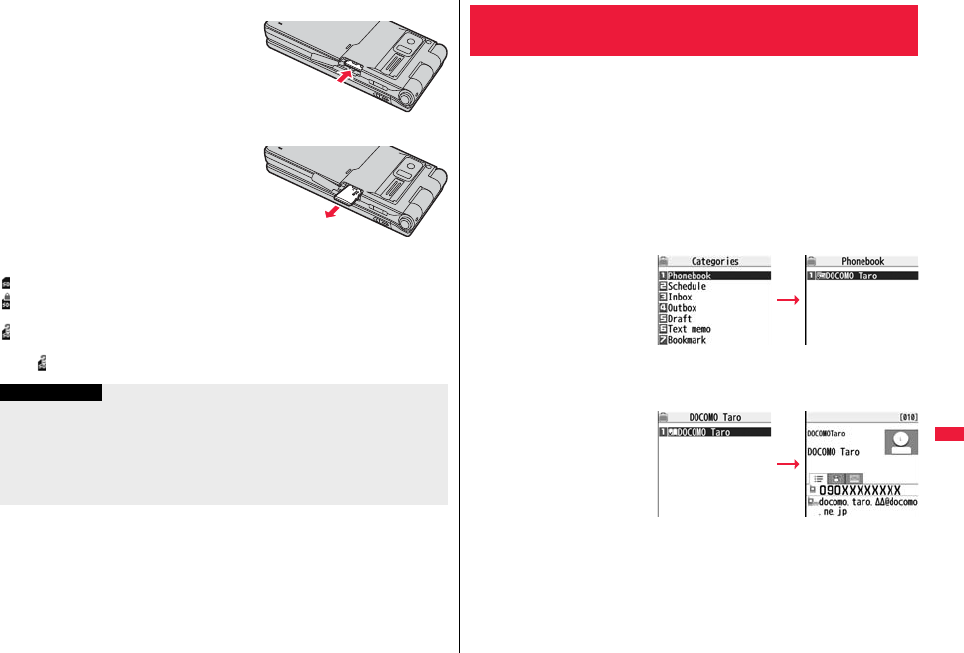 Categories
1 Phonebook
2 Schedule
3 Inbox
4 Outbox
5 Draft
6 Text memo
7 Bookmark

Phonebook
1 DOCOMO Taro

DOCOMO Taro
1 DOCOMO Taro

[010]
DOCOMOTaro
DOCOMO Taro
090XXXXXXXX
docomo.taro.ΔΔ@docomo.ne.jp