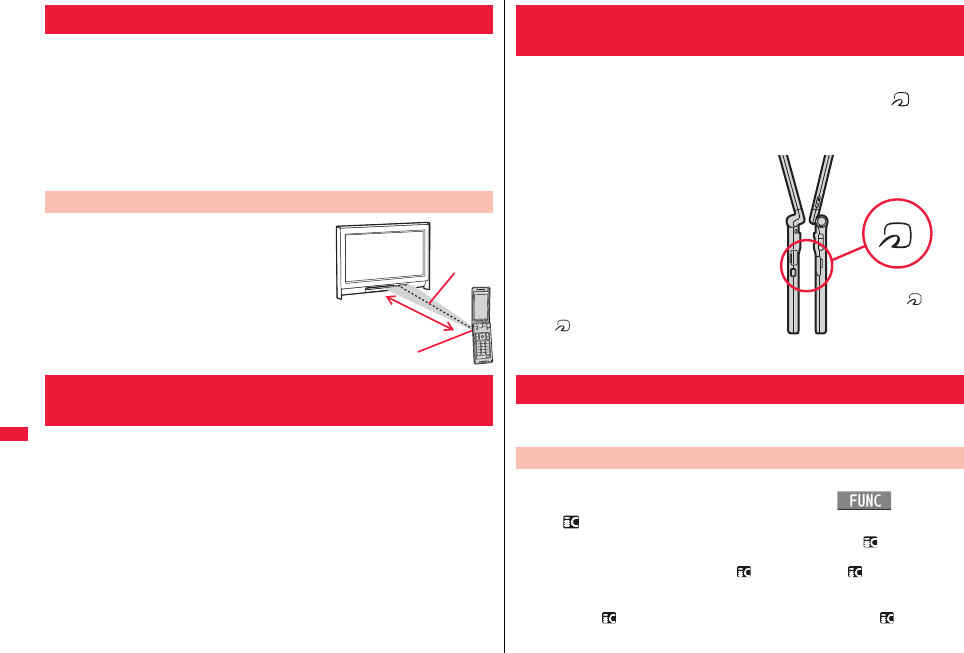 FUNC