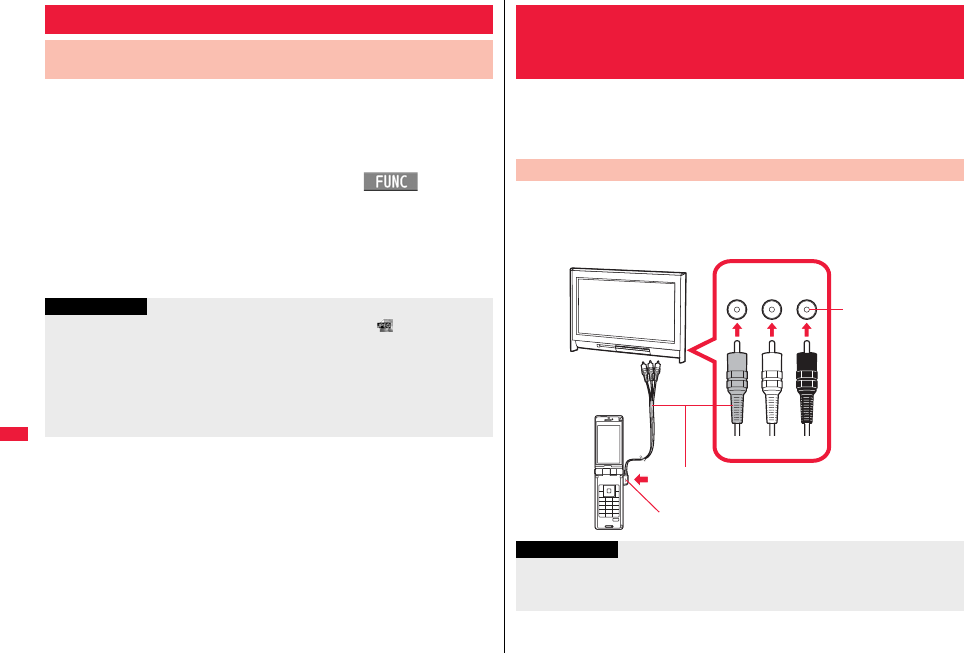 FUNC