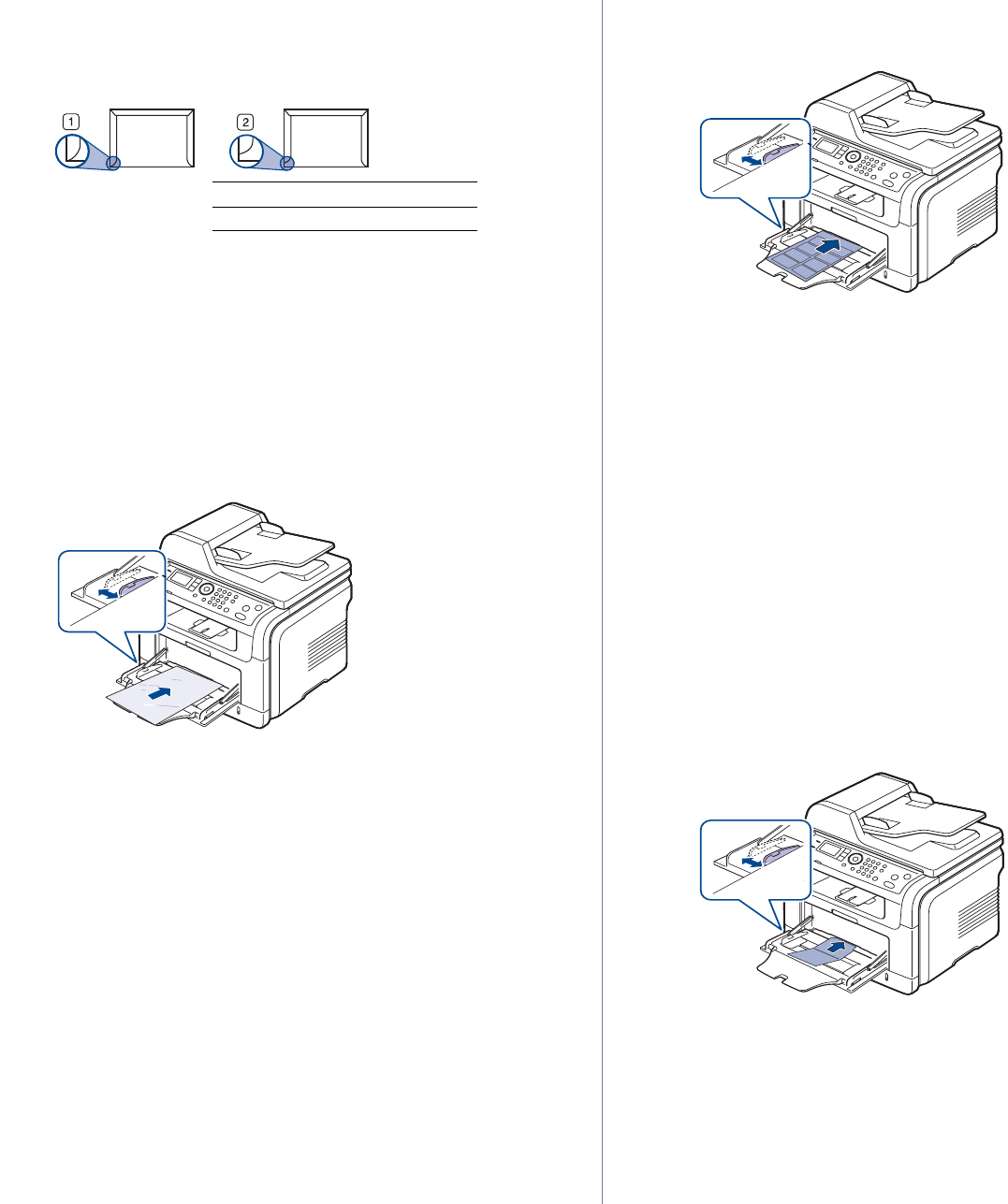 1

2