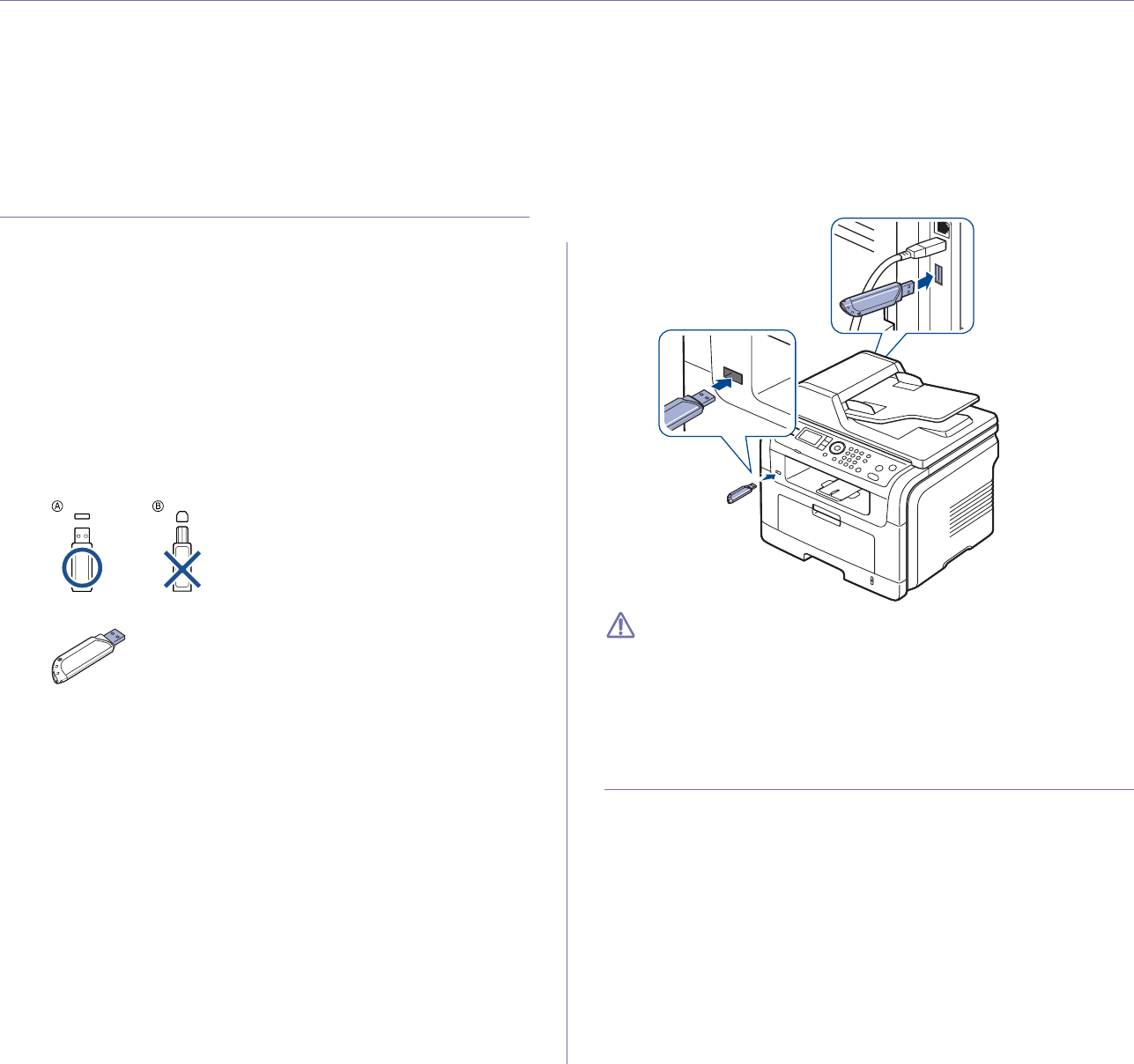 Ⓐ Ⓑ