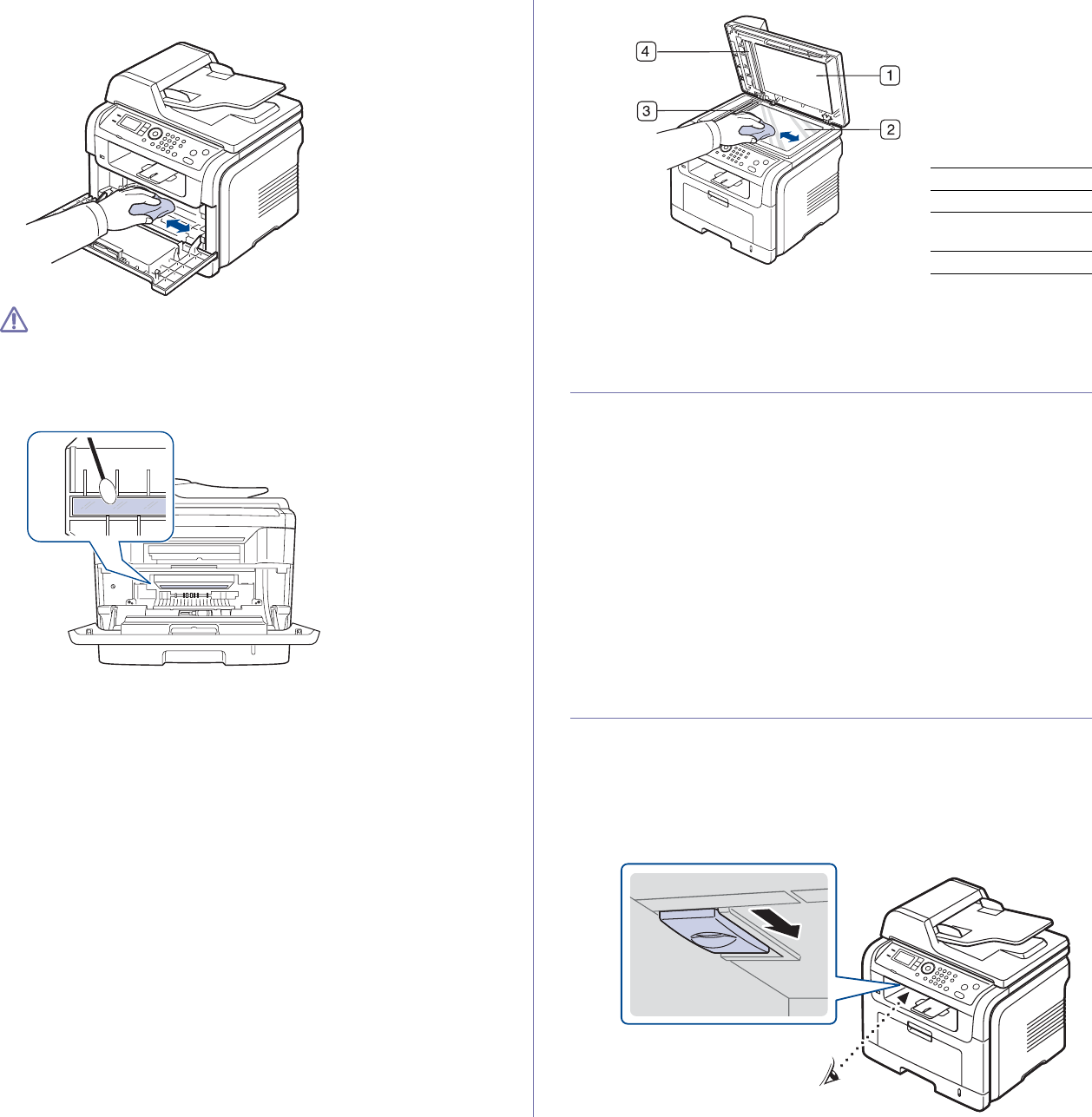 4
1
3
2