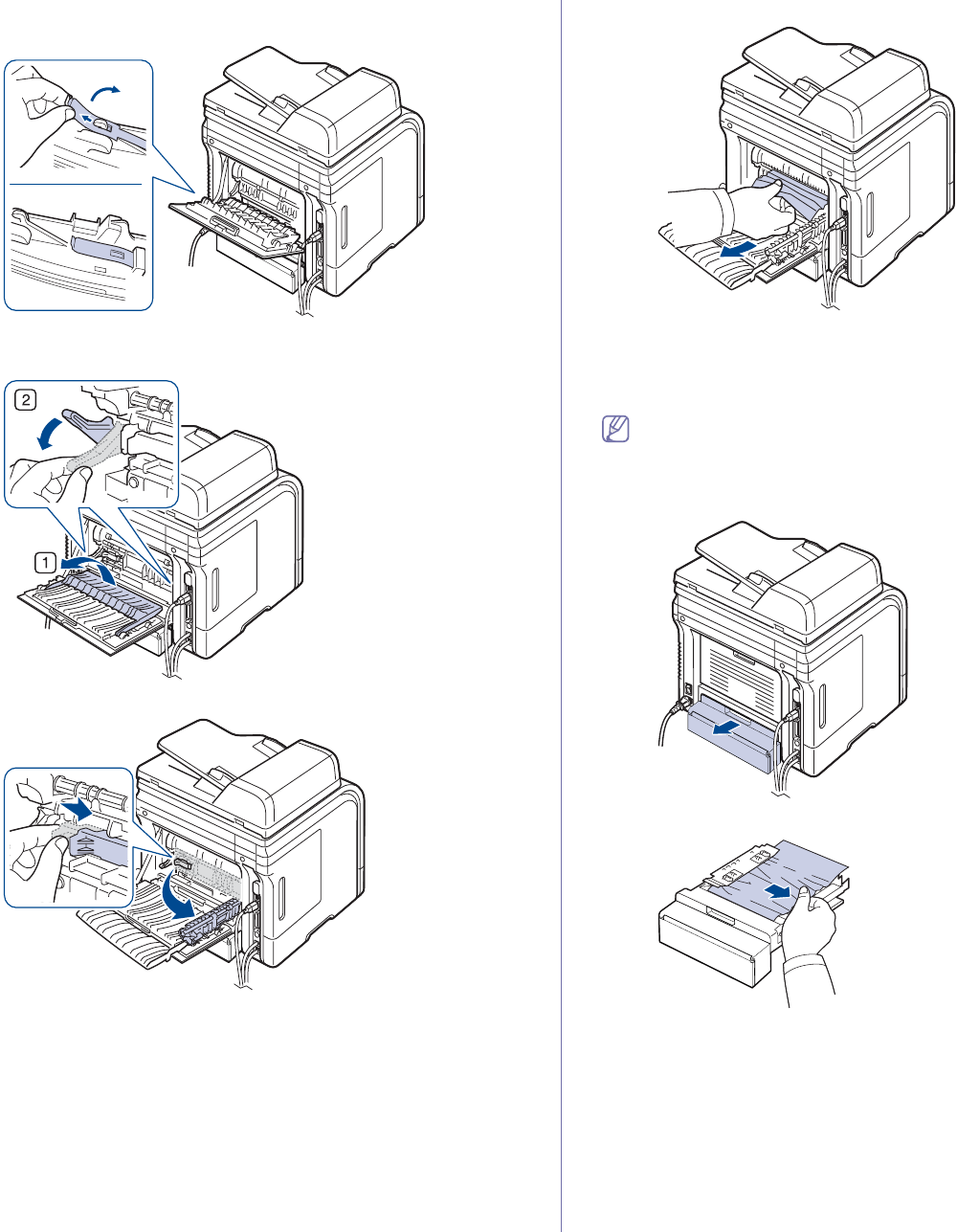 2

1