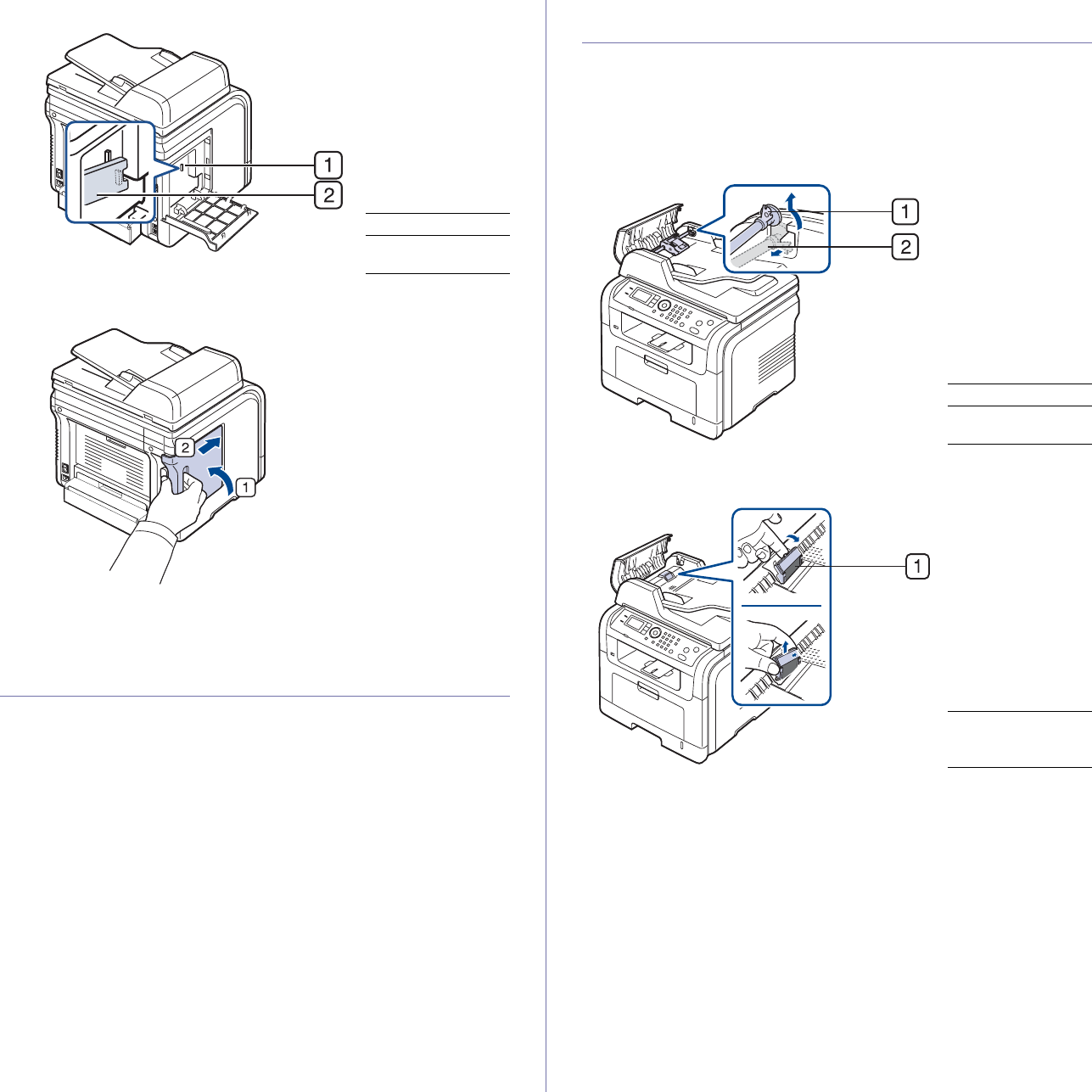 1
2
2
1
1
2
1