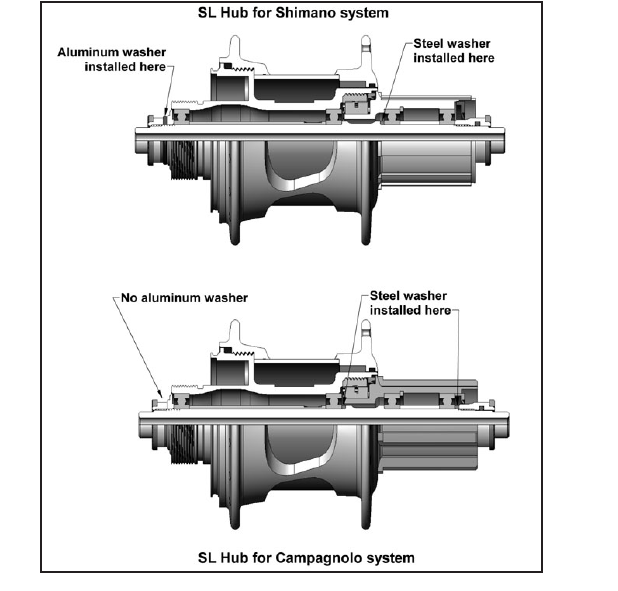 SL Hub for Shimano system

Aluminum washer installed here

Steel washer installed here

No aluminum washer

Steel washer installed here

SL Hub for Campagnolo system