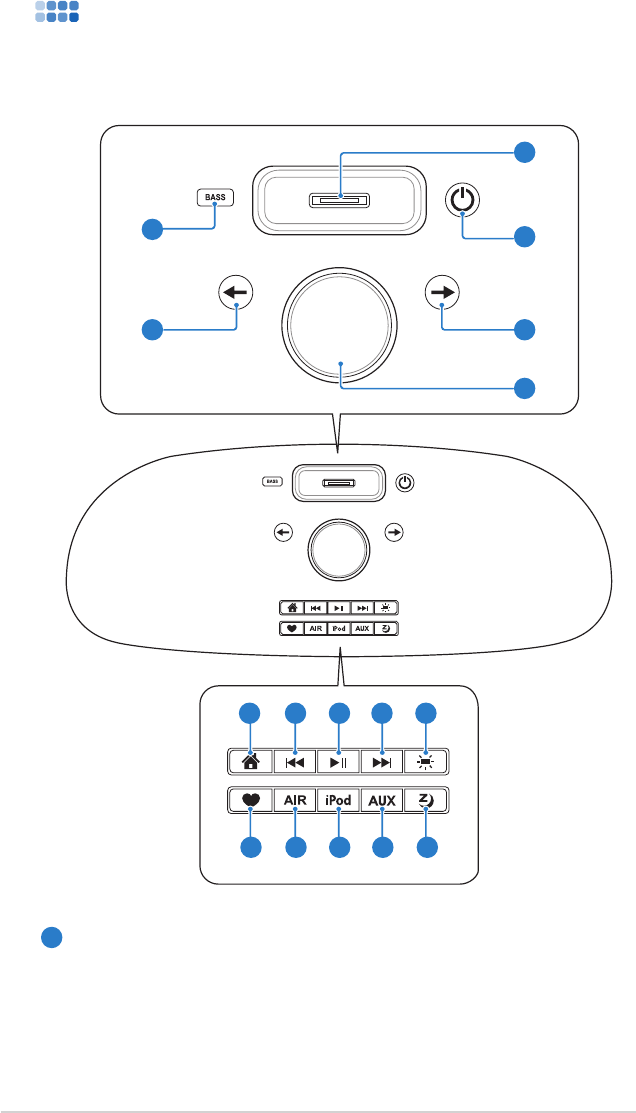 BASS

BASS

AIR iPod AUX

AIR iPod AUX