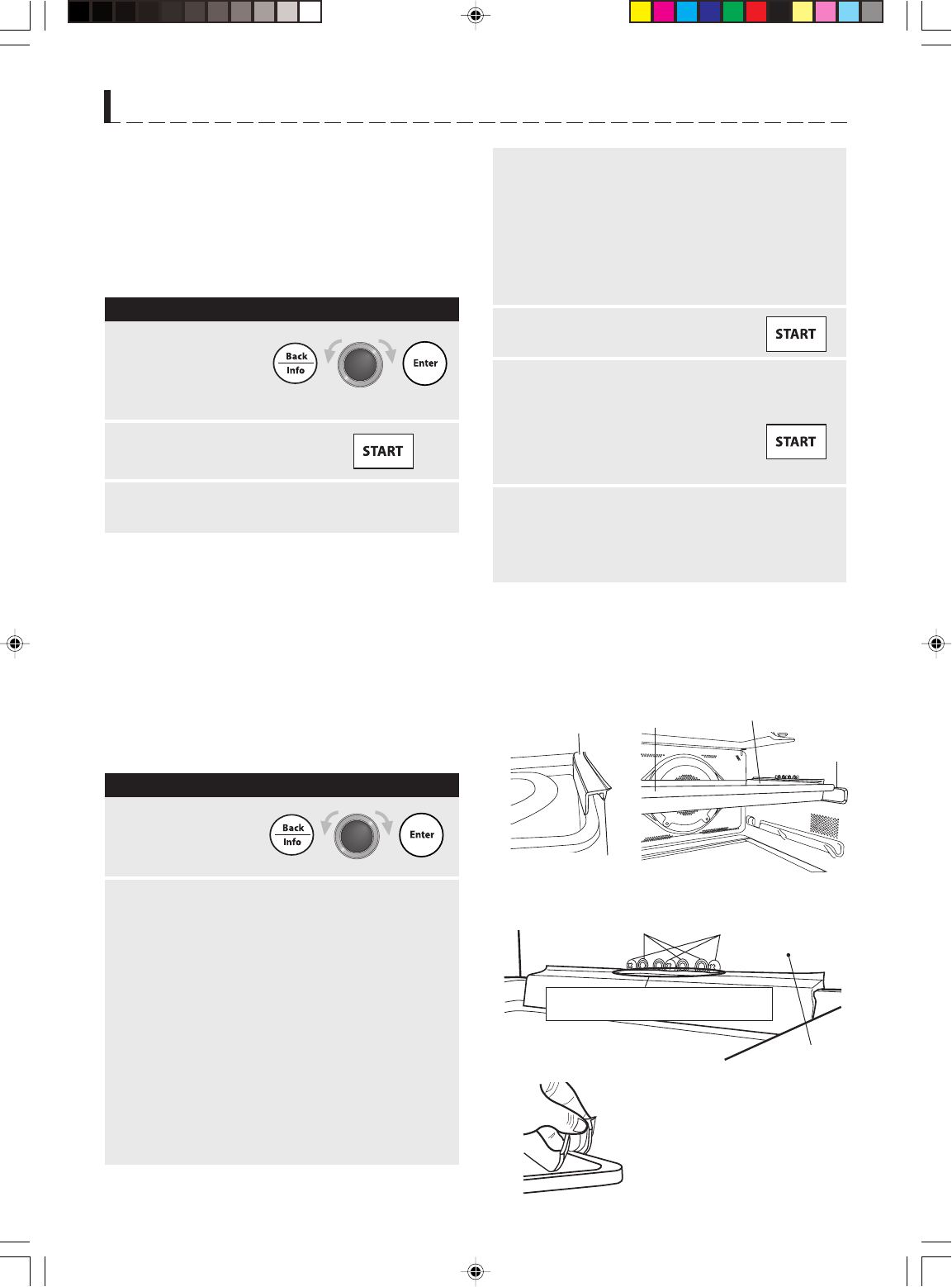 Back
Info
Enter
START
START
START
Back
Info
Enter