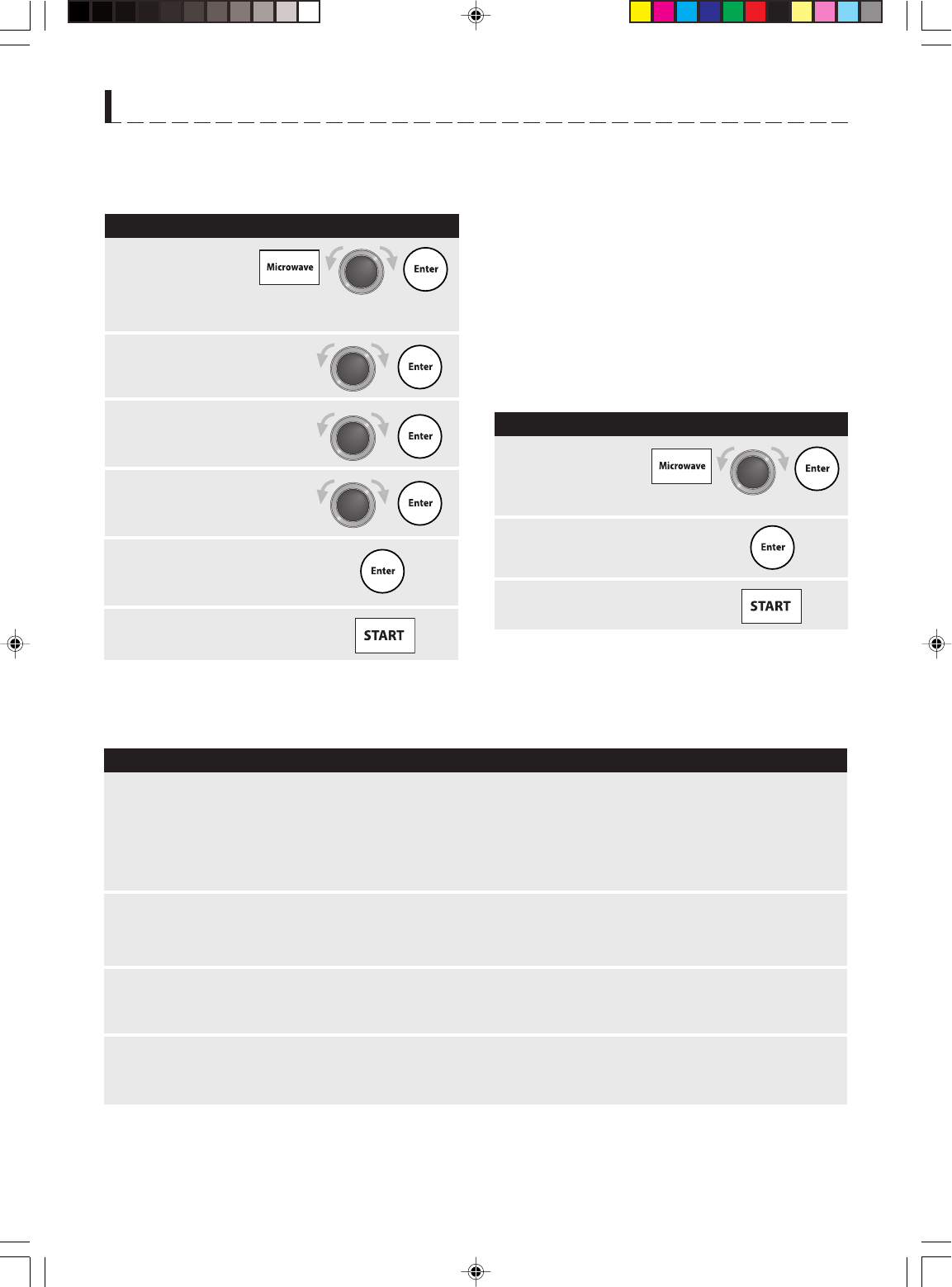 Microwave

Enter

Enter

Enter

Enter

Enter

START

Microwave

Enter

Enter

START