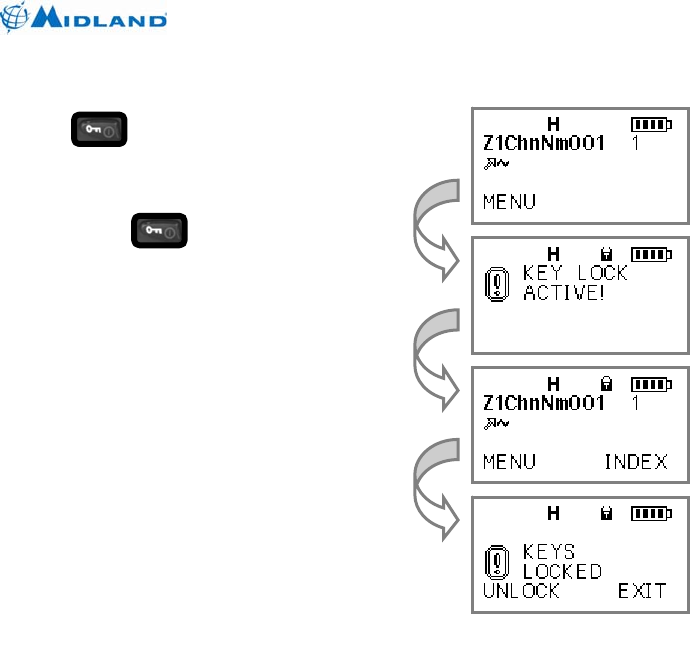 MIDLAND

H
Z1ChnNm001 1
MENU

H
KEY LOCK
ACTIVE!

H
Z1ChnNm001 1
MENU INDEX

H
KEYS
LOCKED
UNLOCK EXIT