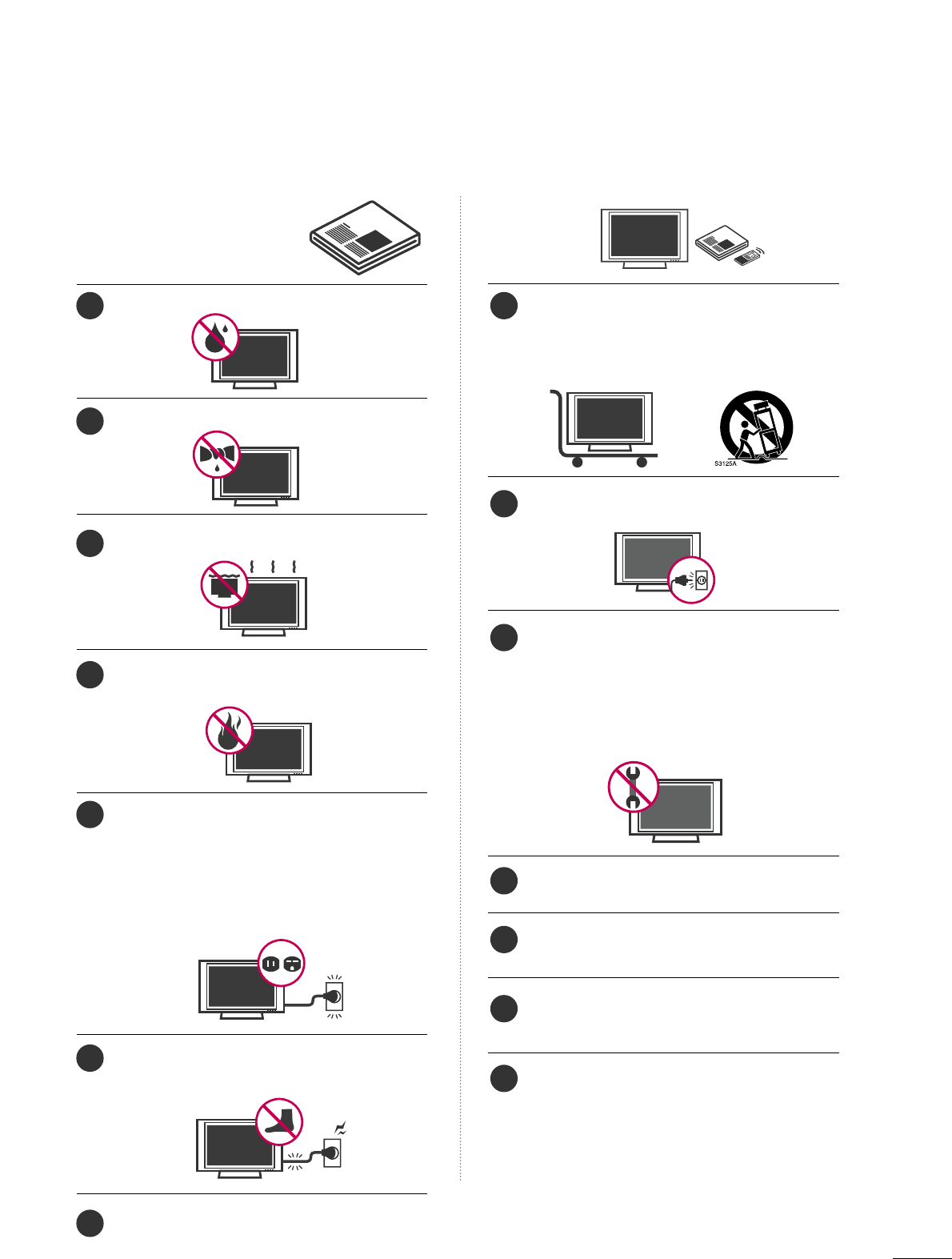 S3125A