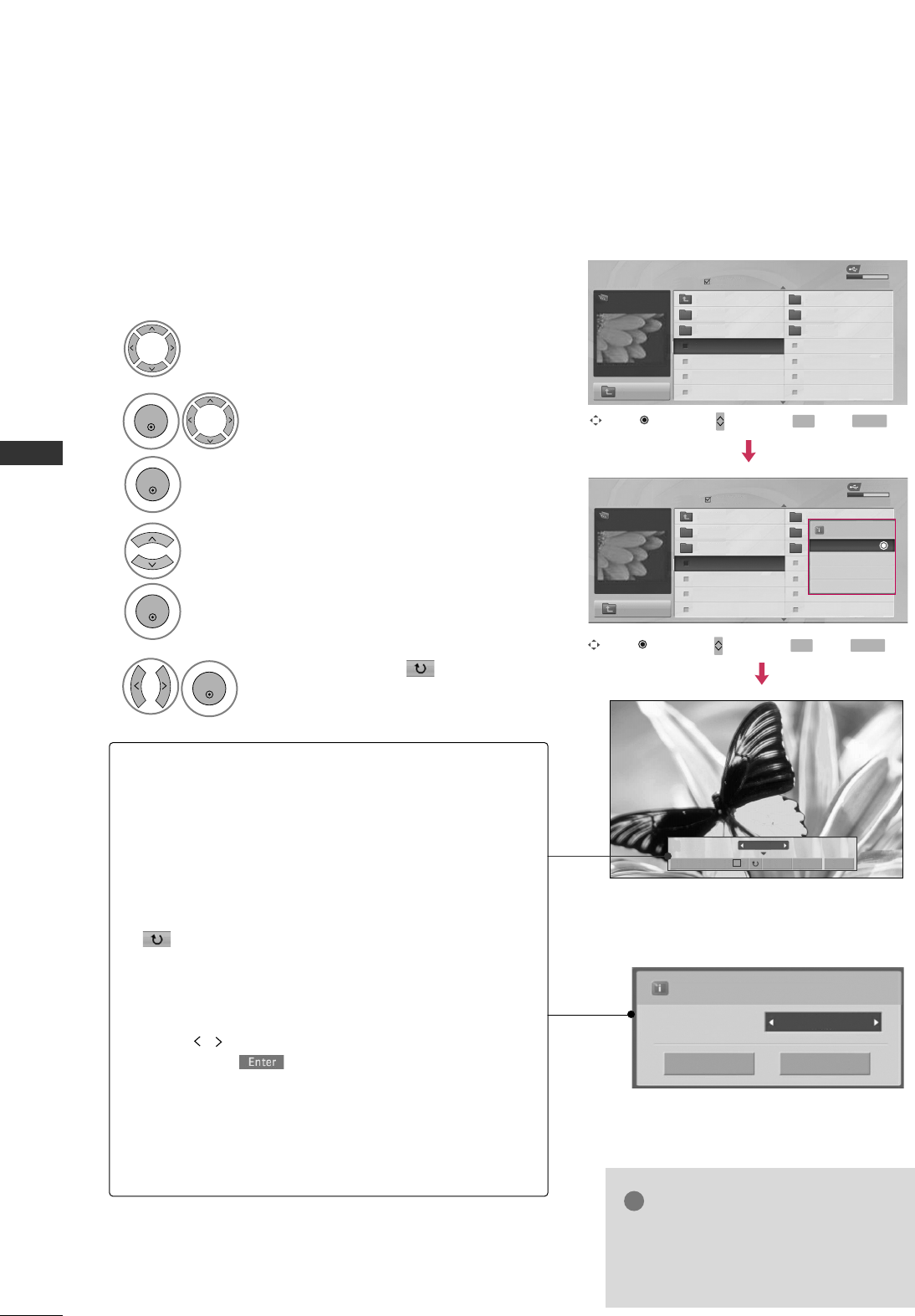 Enter