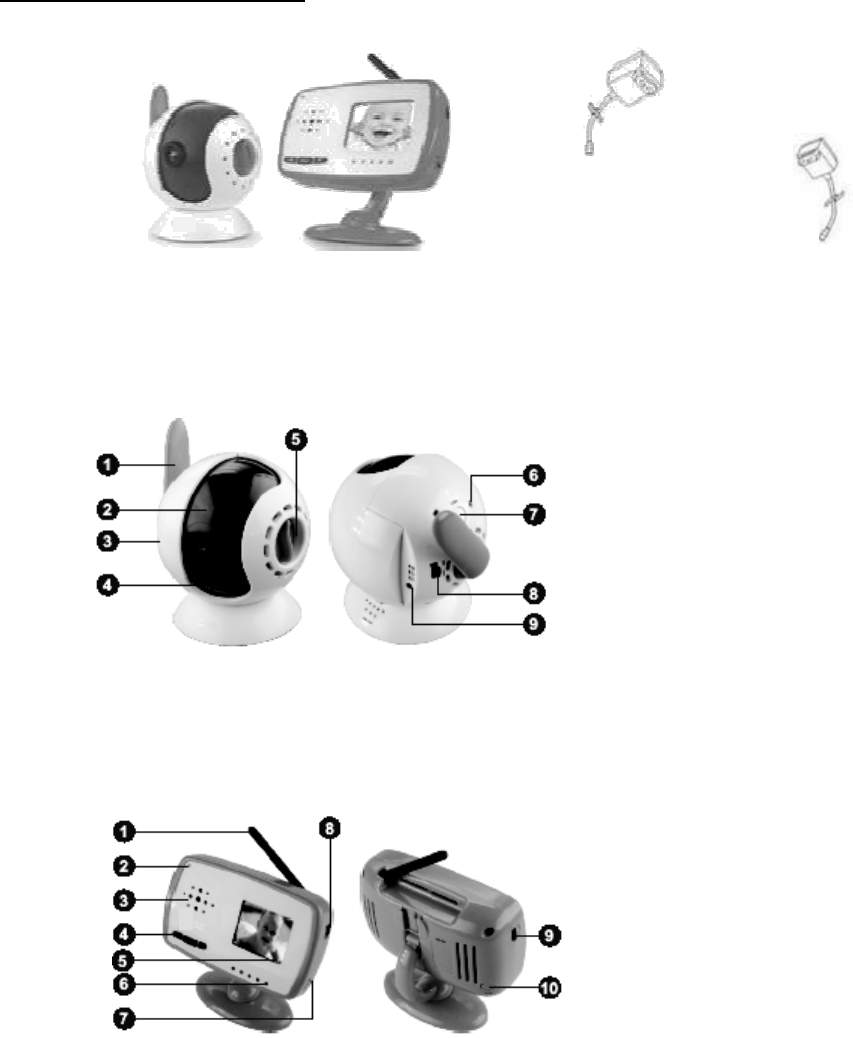 1
2
3
4
5
6
7
8
9

1
2
3
4
5
6
7
8
9
10