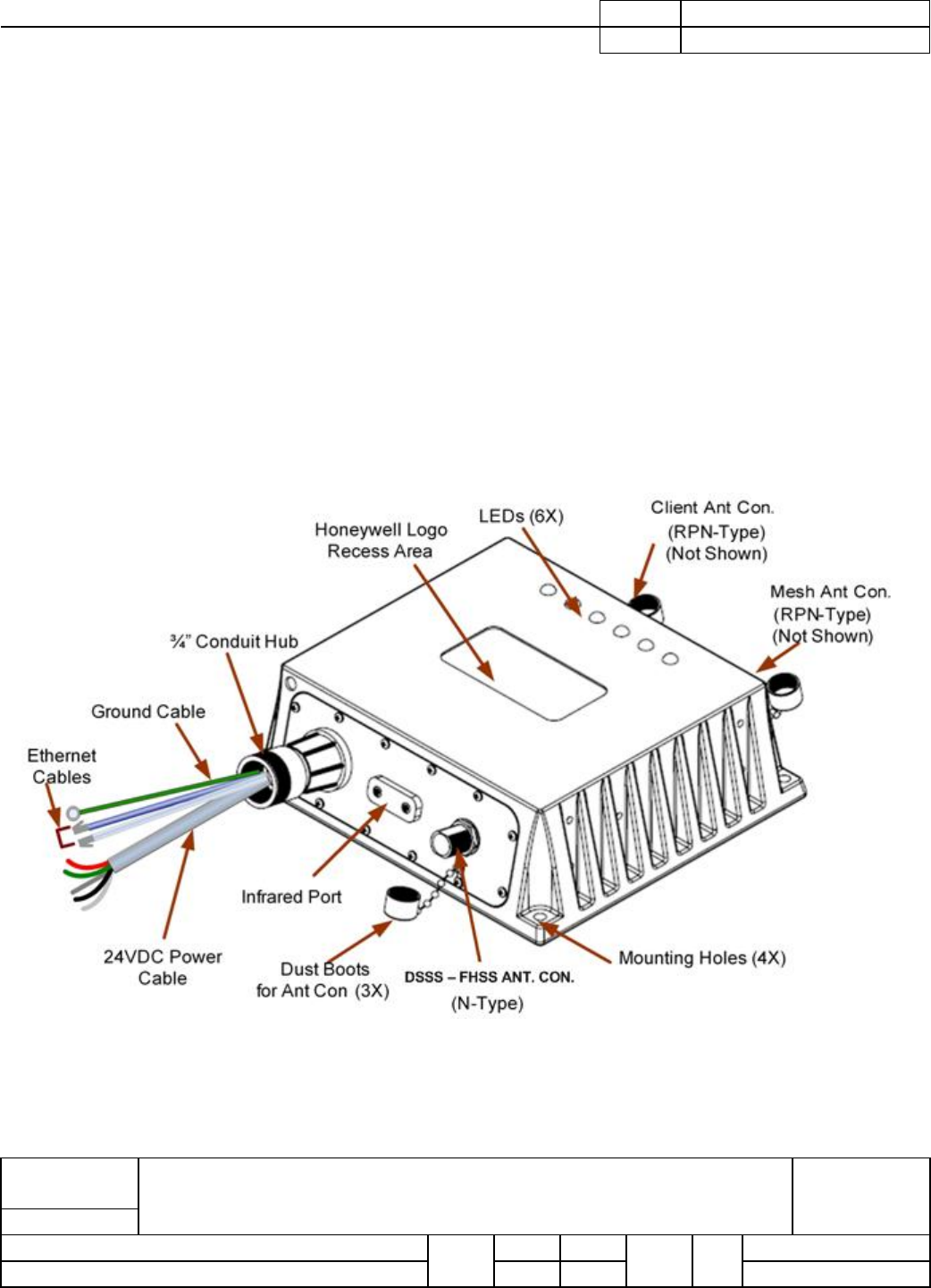 Honeywell Logo Recess Area

LEDs (6X)

Client Ant Con. (RPN-Type) (Not Shown)

Mesh Ant Con. (RPN-Type) (Not Shown)

¾" Conduit Hub

Ground Cable

Ethernet Cables

Infrared Port

24VDC Power Cable

Dust Boots for Ant Con (3X)

DSSS – FHSS ANT. CON. (N-Type)

Mounting Holes (4X)