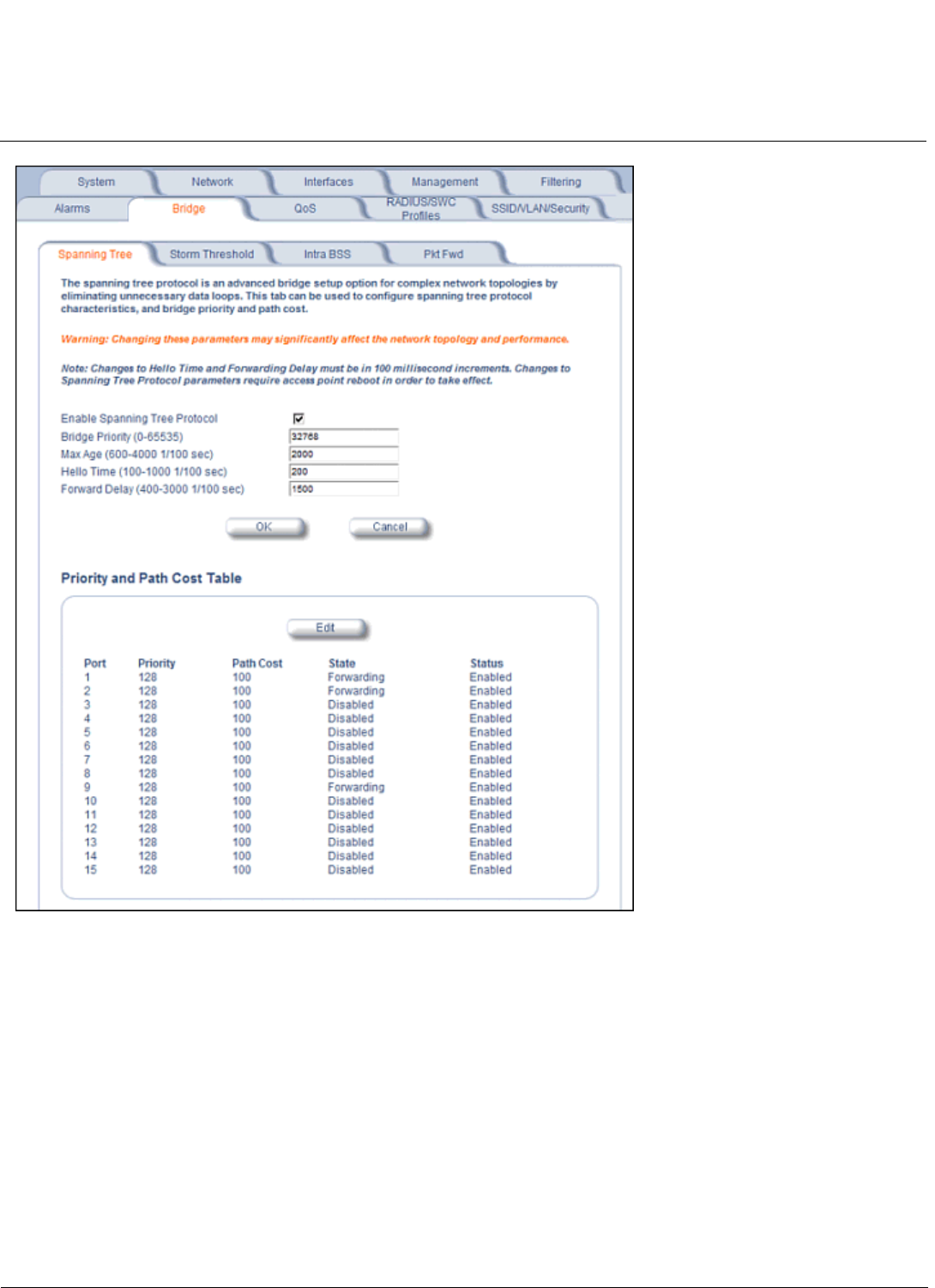 System Network Interfaces Management Filtering

Alarms Bridge QoS RADIUS/SWC Profiles SSID/VLAN/Security

Spanning Tree Storm Threshold Intra BSS Pkt Fwd

The spanning tree protocol is an advanced bridge setup option for complex network topologies by eliminating unnecessary data loops. This tab can be used to configure spanning tree protocol characteristics, and bridge priority and path cost.

Warning: Changing these parameters may significantly affect the network topology and performance.

Note: Changes to Hello Time and Forwarding Delay must be in 100 millisecond increments. Changes to Spanning Tree Protocol parameters require access point reboot in order to take effect.

Enable Spanning Tree Protocol
Bridge Priority (0-65535) 32768
Max Age (600-4000 1/100 sec) 2000
Hello Time (100-1000 1/100 sec) 200
Forward Delay (400-3000 1/100 sec) 1500

OK Cancel

Priority and Path Cost Table

Edit

| Port | Priority | Path Cost | State | Status |
|---|---|---|---|---|
| 1 | 128 | 100 | Forwarding | Enabled |
| 2 | 128 | 100 | Forwarding | Enabled |
| 3 | 128 | 100 | Disabled | Enabled |
| 4 | 128 | 100 | Disabled | Enabled |
| 5 | 128 | 100 | Disabled | Enabled |
| 6 | 128 | 100 | Disabled | Enabled |
| 7 | 128 | 100 | Disabled | Enabled |
| 8 | 128 | 100 | Disabled | Enabled |
| 9 | 128 | 100 | Forwarding | Enabled |
| 10 | 128 | 100 | Disabled | Enabled |
| 11 | 128 | 100 | Disabled | Enabled |
| 12 | 128 | 100 | Disabled | Enabled |
| 13 | 128 | 100 | Disabled | Enabled |
| 14 | 128 | 100 | Disabled | Enabled |
| 15 | 128 | 100 | Disabled | Enabled |