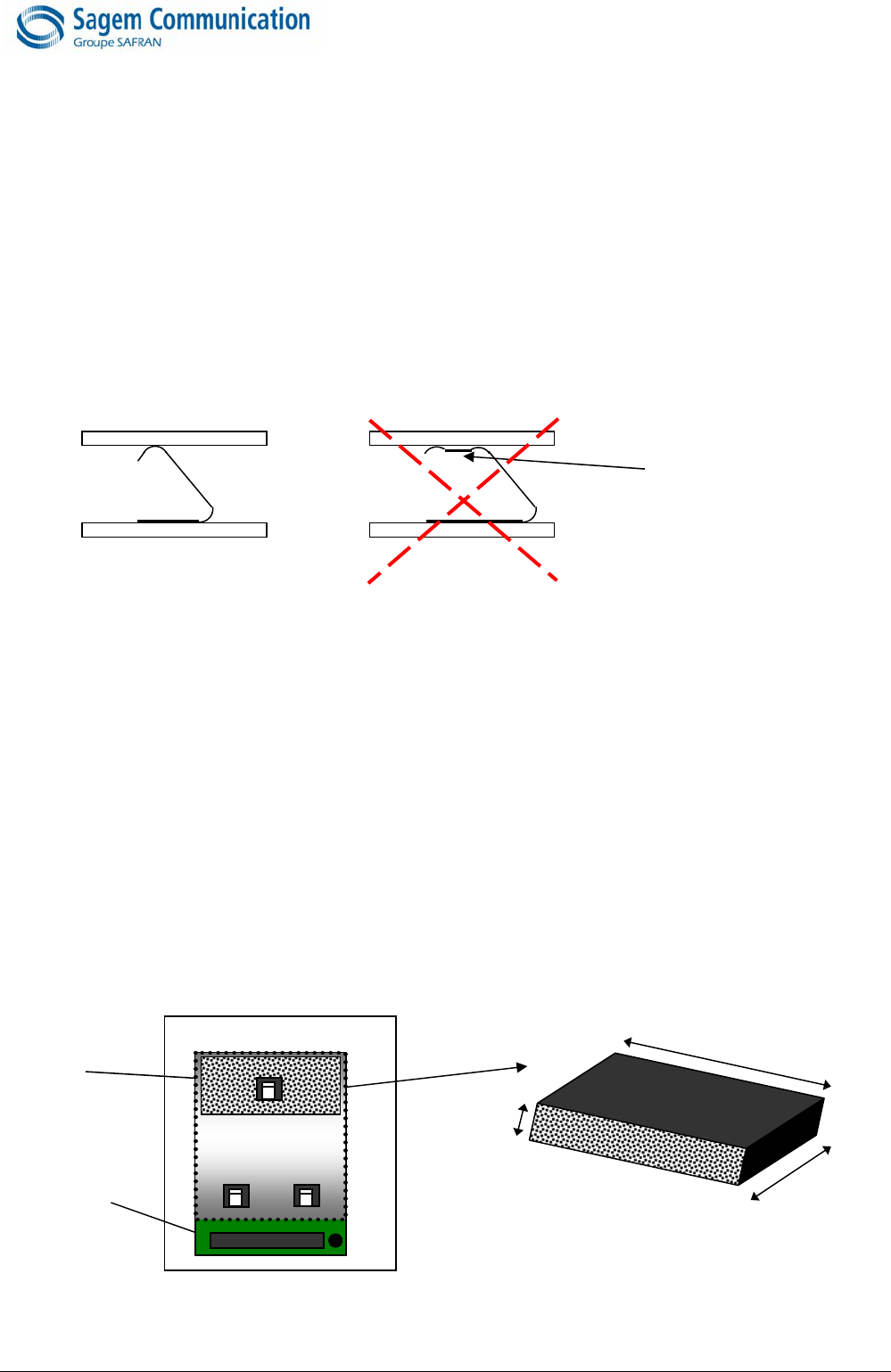 Sagem Communication
Groupe SAFRAN