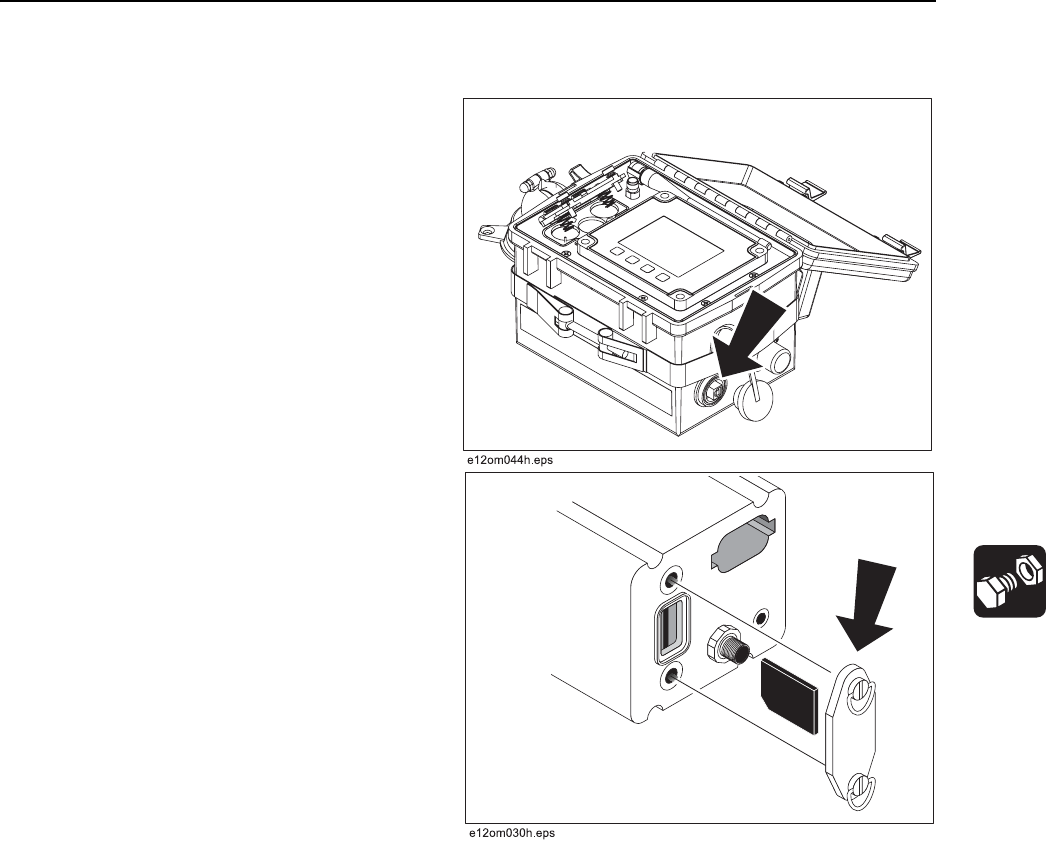 e12om044h.eps

e12om030h.eps