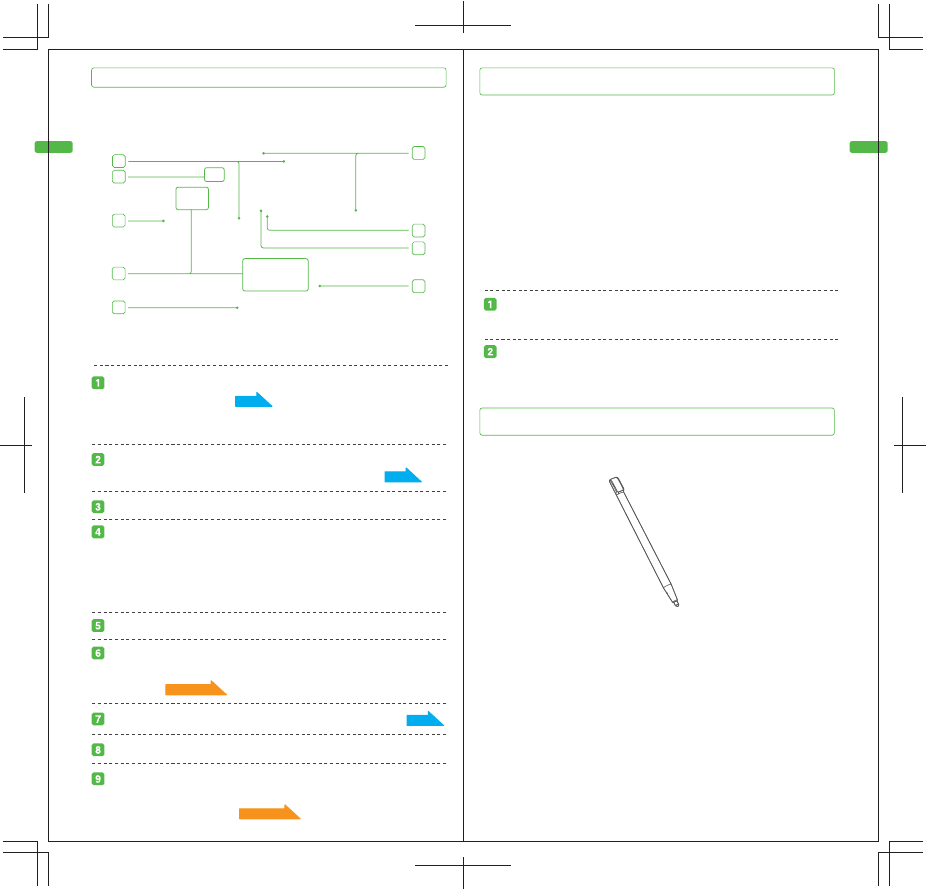 1
2
3
4
5
6
7
8
9

1
2