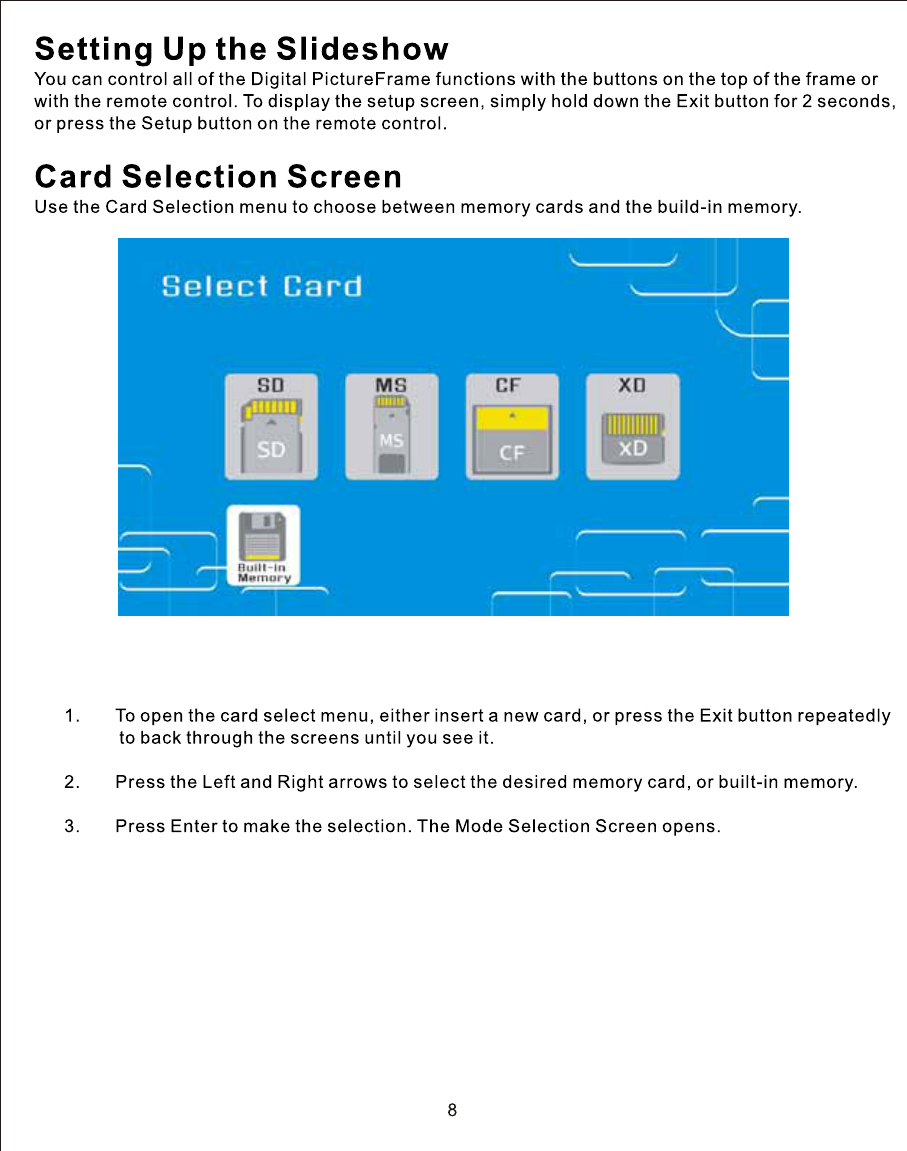 Setting Up the Slideshow
You can control all of the Digital PictureFrame functions with the buttons on the top of the frame or with the remote control. To display the setup screen, simply hold down the Exit button for 2 seconds, or press the Setup button on the remote control.

Card Selection Screen
Use the Card Selection menu to choose between memory cards and the build-in memory.

Select Card

SD
SD

MS
MS

CF
CF

XD
XD

Built-in Memory

1. To open the card select menu, either insert a new card, or press the Exit button repeatedly to back through the screens until you see it.

2. Press the Left and Right arrows to select the desired memory card, or built-in memory.

3. Press Enter to make the selection. The Mode Selection Screen opens.

8