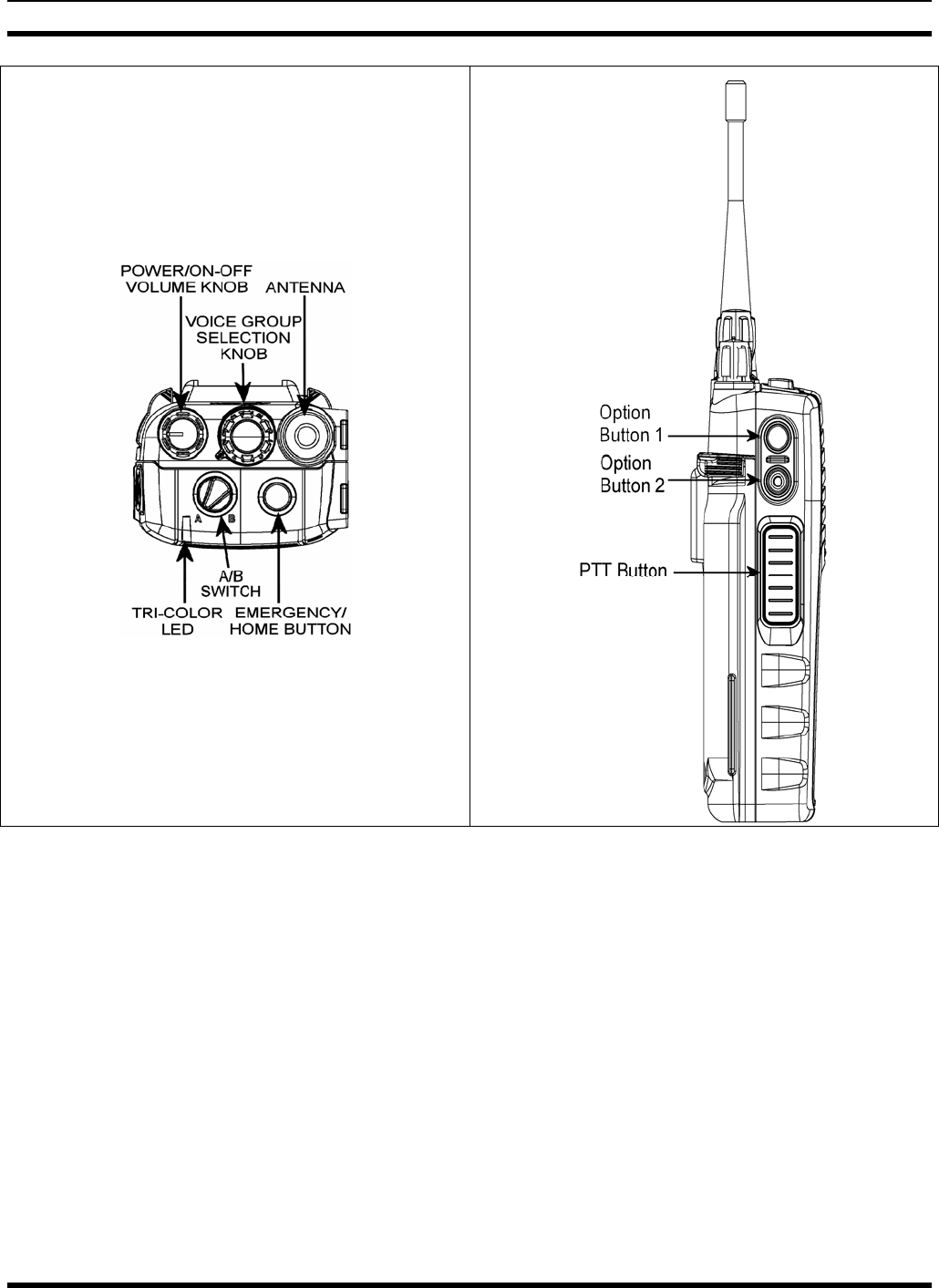 POWER/ON-OFF VOLUME KNOB

ANTENNA

VOICE GROUP SELECTION KNOB

A

B

A/B SWITCH

TRI-COLOR LED

EMERGENCY/ HOME BUTTON

Option Button 1

Option Button 2

PTT Button