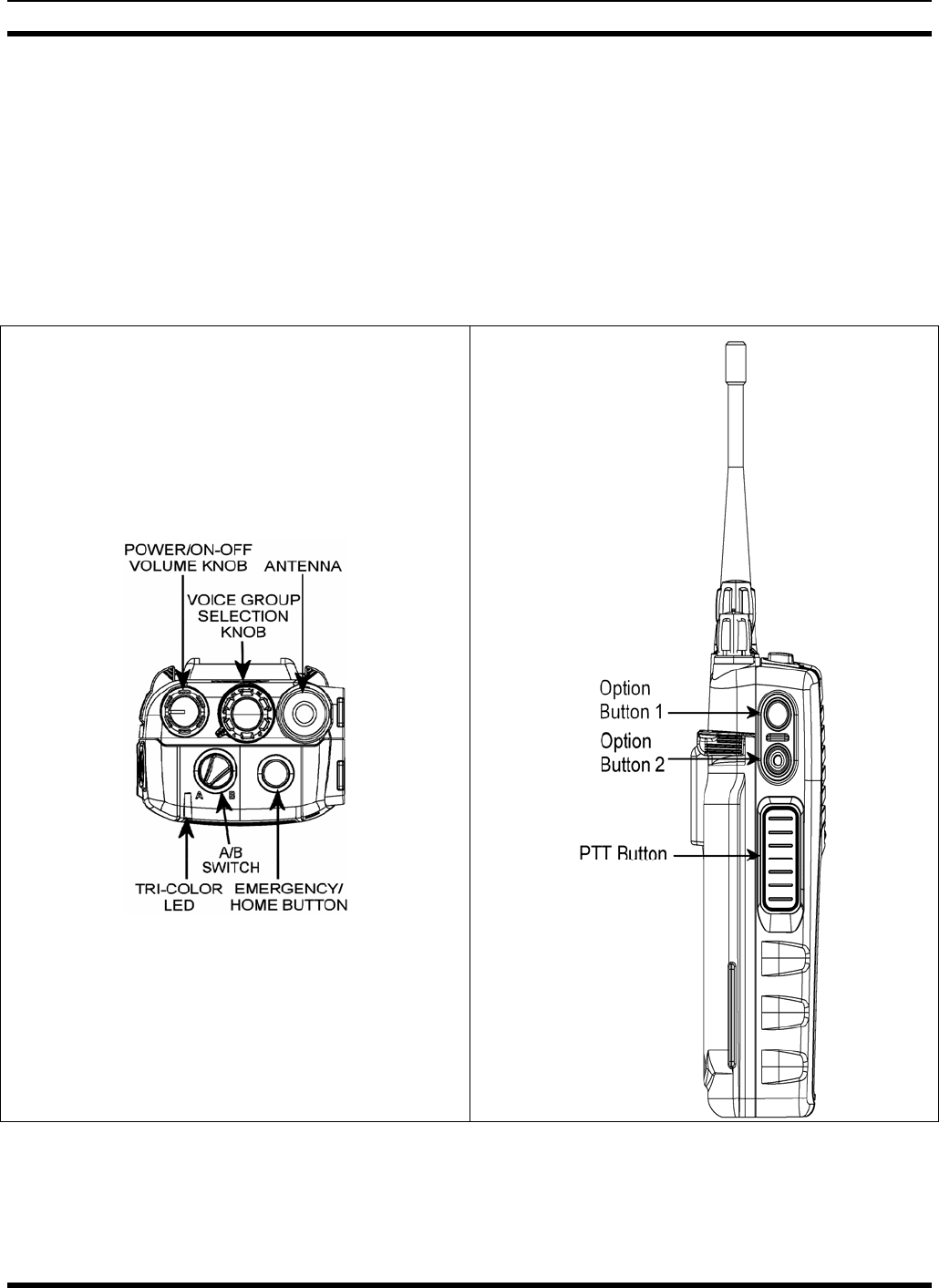 POWER/ON-OFF VOLUME KNOB

ANTENNA

VOICE GROUP SELECTION KNOB

A

B

A/B SWITCH

TRI-COLOR LED

EMERGENCY/ HOME BUTTON

Option Button 1

Option Button 2

PTT Button