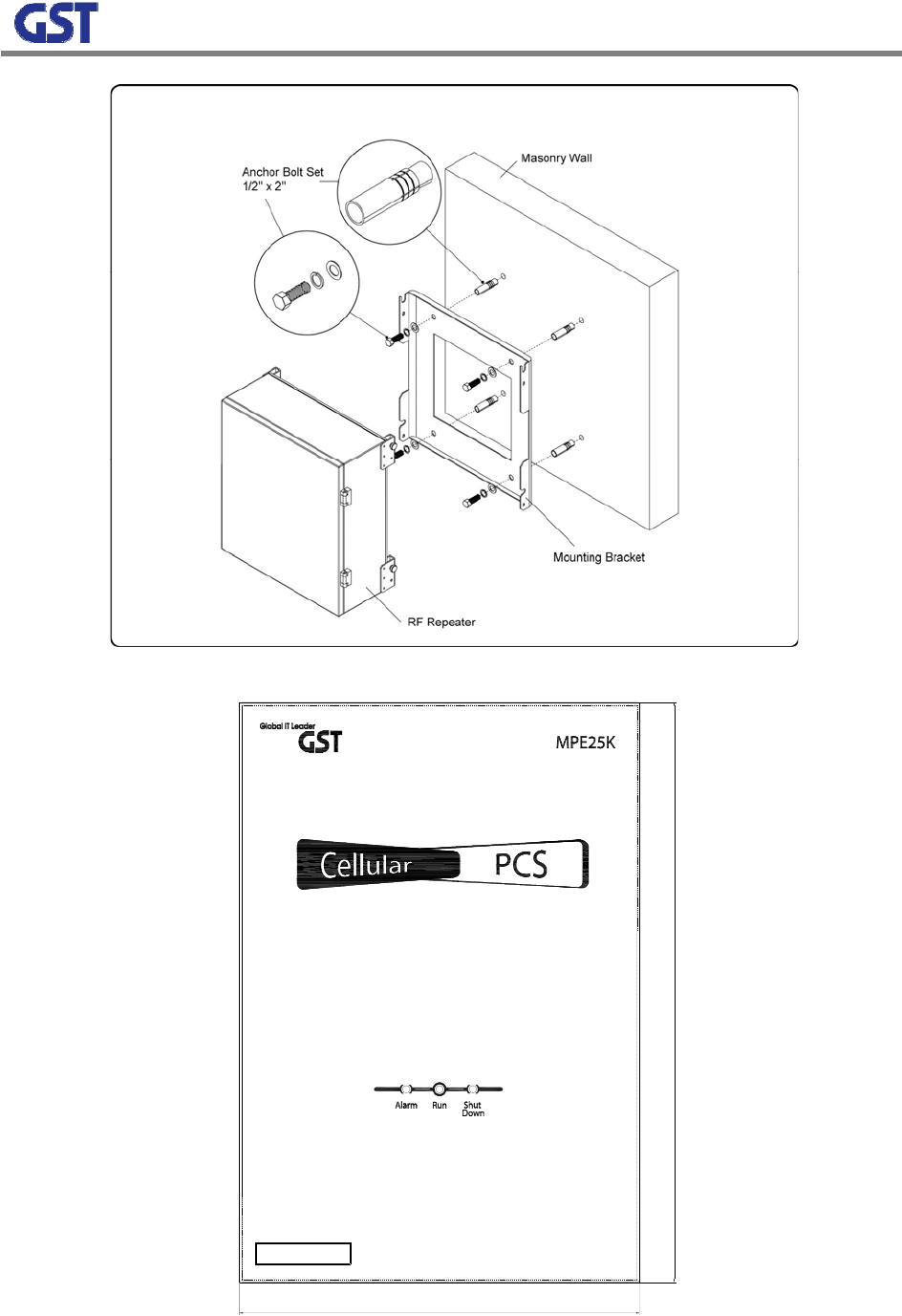 GST

Anchor Bolt Set
1/2" x 2"

Masonry Wall

Mounting Bracket

RF Repeater

Global IT Leader
GST

MPE25K

Cellular PCS

Alarm Run Shut Down