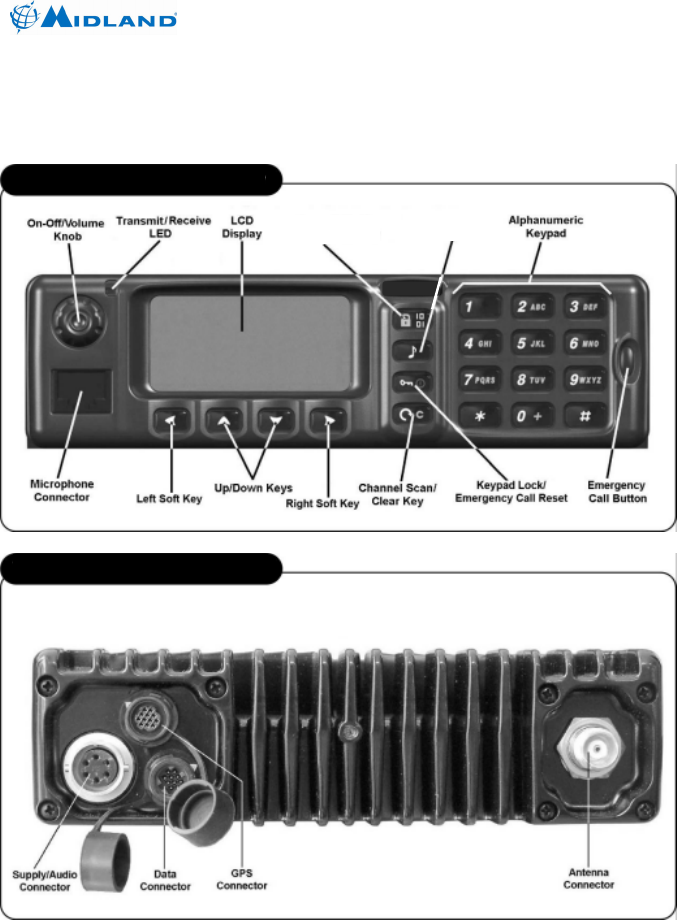 MIDLAND

On-Off/Volume Knob

Transmit/Receive LED

LCD Display

Alphanumeric Keypad

1
2 ABC
3 DEF
4 GHI
5 JKL
6 MNO
7 PQRS
8 TUV
9 WXYZ
*
0 +
#

C

Microphone Connector

Left Soft Key

Up/Down Keys

Right Soft Key

Channel Scan/ Clear Key

Keypad Lock/ Emergency Call Reset

Emergency Call Button

Supply/Audio Connector

Data Connector

GPS Connector

Antenna Connector