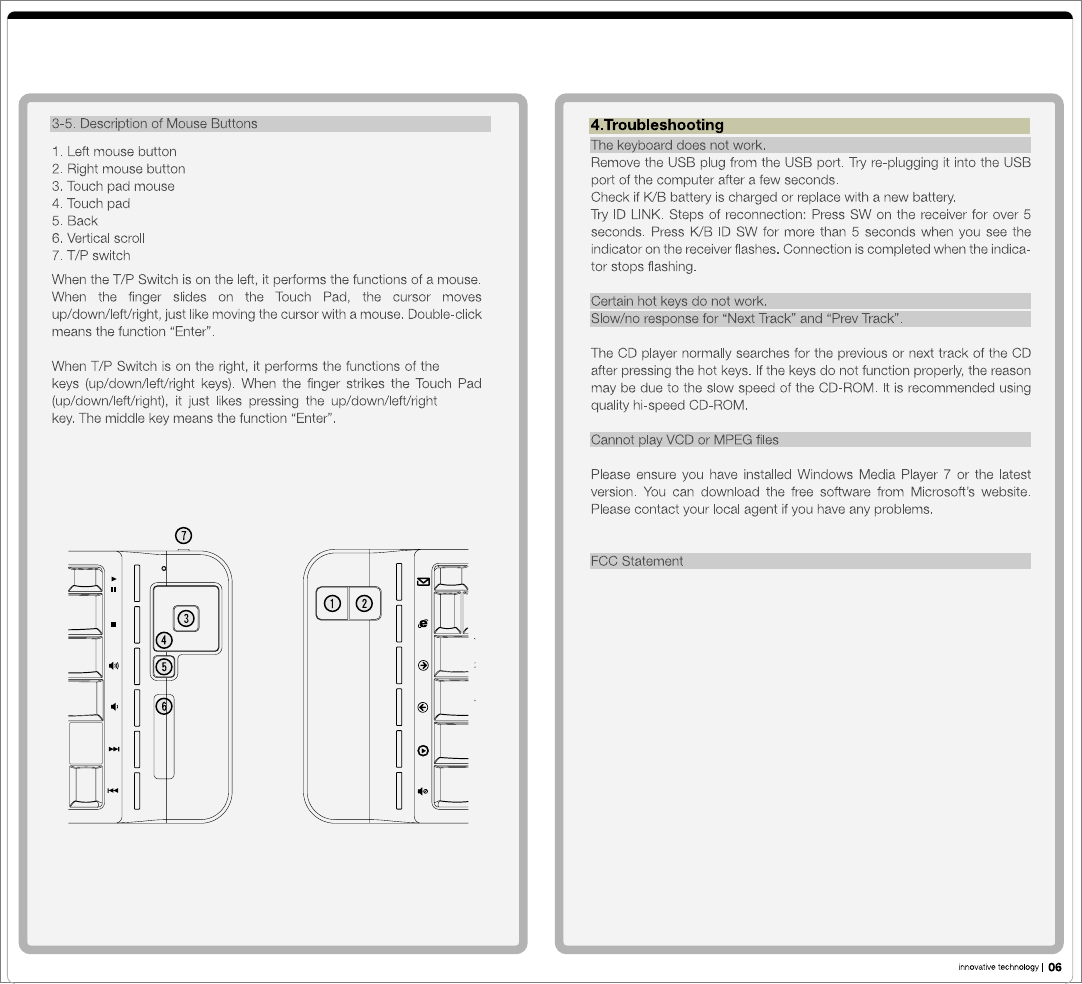 3-5. Description of Mouse Buttons

1. Left mouse button
2. Right mouse button
3. Touch pad mouse
4. Touch pad
5. Back
6. Vertical scroll
7. T/P switch

When the T/P Switch is on the left, it performs the functions of a mouse. When the finger slides on the Touch Pad, the cursor moves up/down/left/right, just like moving the cursor with a mouse. Double-click means the function "Enter".

When T/P Switch is on the right, it performs the functions of the keys (up/down/left/right keys). When the finger strikes the Touch Pad (up/down/left/right), it just likes pressing the up/down/left/right key. The middle key means the function "Enter".

7

3

4

5

6

1 2

4.Troubleshooting

The keyboard does not work.

Remove the USB plug from the USB port. Try re-plugging it into the USB port of the computer after a few seconds.
Check if K/B battery is charged or replace with a new battery.
Try ID LINK. Steps of reconnection: Press SW on the receiver for over 5 seconds. Press K/B ID SW for more than 5 seconds when you see the indicator on the receiver flashes. Connection is completed when the indicator stops flashing.

Certain hot keys do not work.
Slow/no response for "Next Track" and "Prev Track".

The CD player normally searches for the previous or next track of the CD after pressing the hot keys. If the keys do not function properly, the reason may be due to the slow speed of the CD-ROM. It is recommended using quality hi-speed CD-ROM.

Cannot play VCD or MPEG files

Please ensure you have installed Windows Media Player 7 or the latest version. You can download the free software from Microsoft's website. Please contact your local agent if you have any problems.

FCC Statement

innovative technology | 06