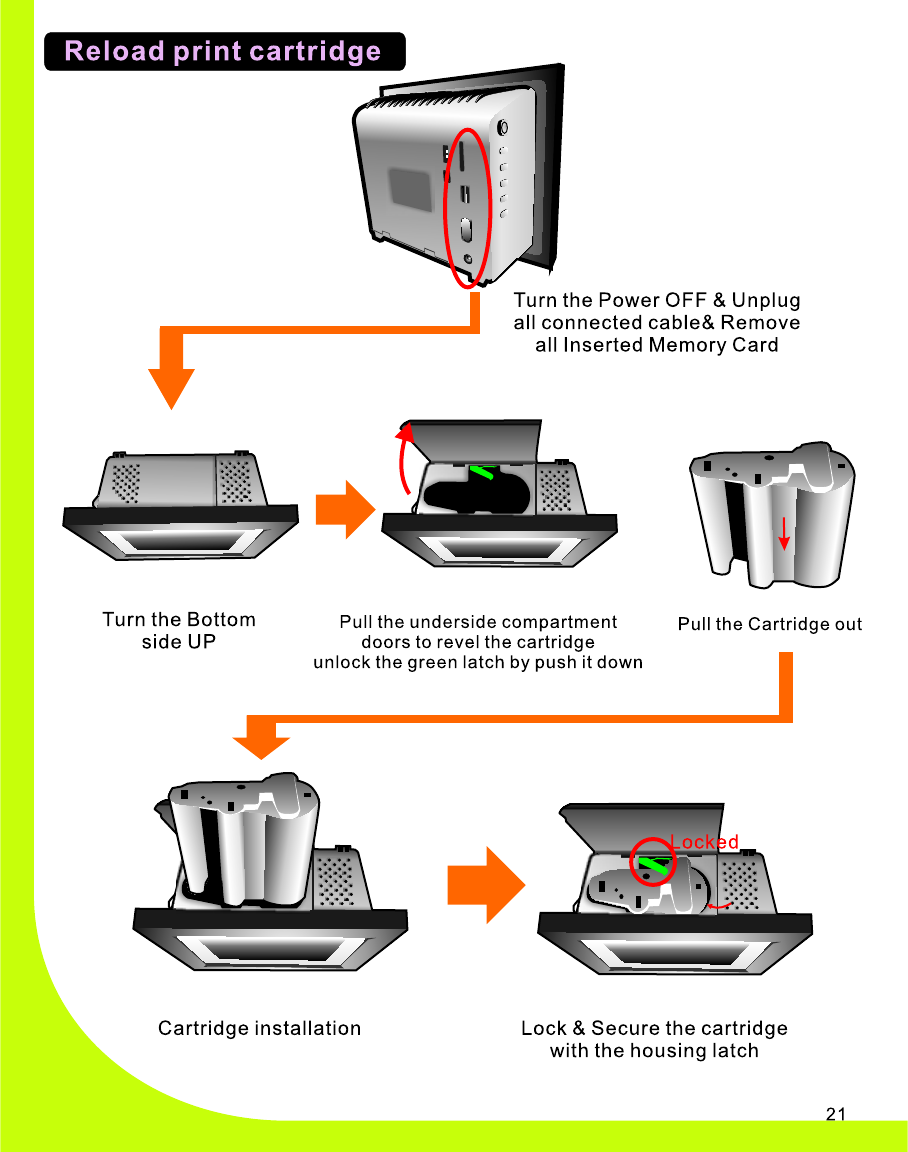 Reload print cartridge

Turn the Power OFF & Unplug all connected cable& Remove all Inserted Memory Card

Turn the Bottom side UP

Pull the underside compartment doors to revel the cartridge unlock the green latch by push it down

Pull the Cartridge out

Locked

Cartridge installation

Lock & Secure the cartridge with the housing latch

21