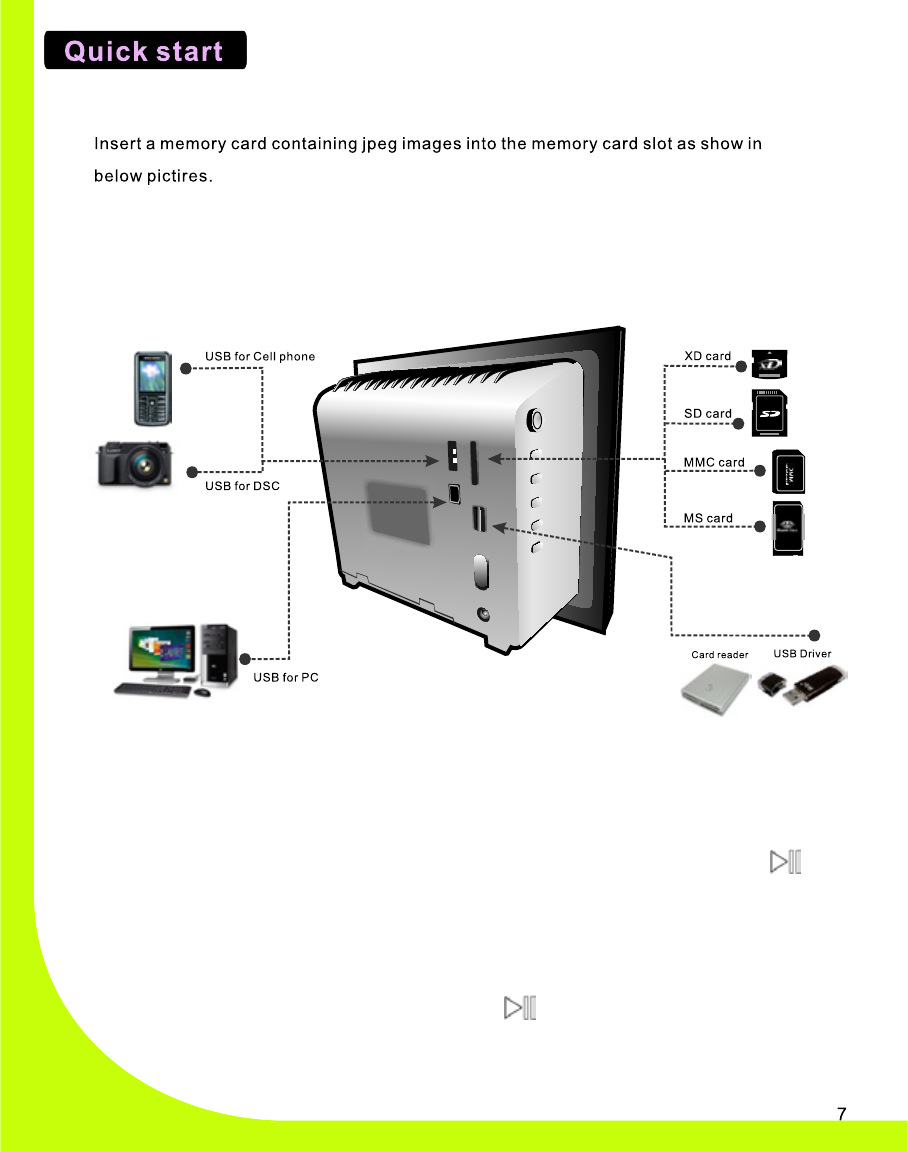 Quick start

Insert a memory card containing jpeg images into the memory card slot as show in below pictires.

USB for Cell phone

USB for DSC

USB for PC

XD card

SD card

MMC card

MS card

Card reader

USB Driver

7