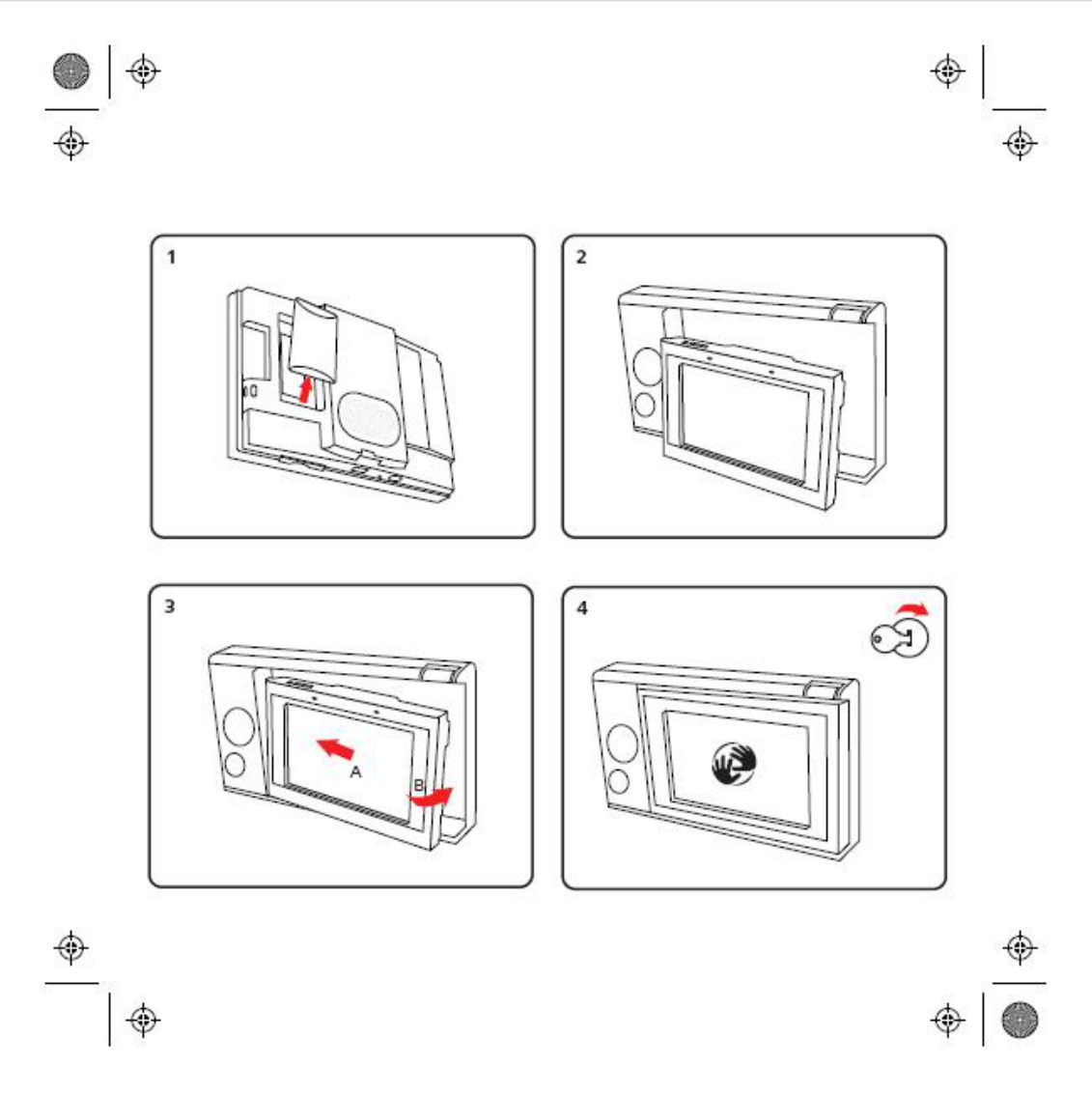 1

2

3

A

B

4